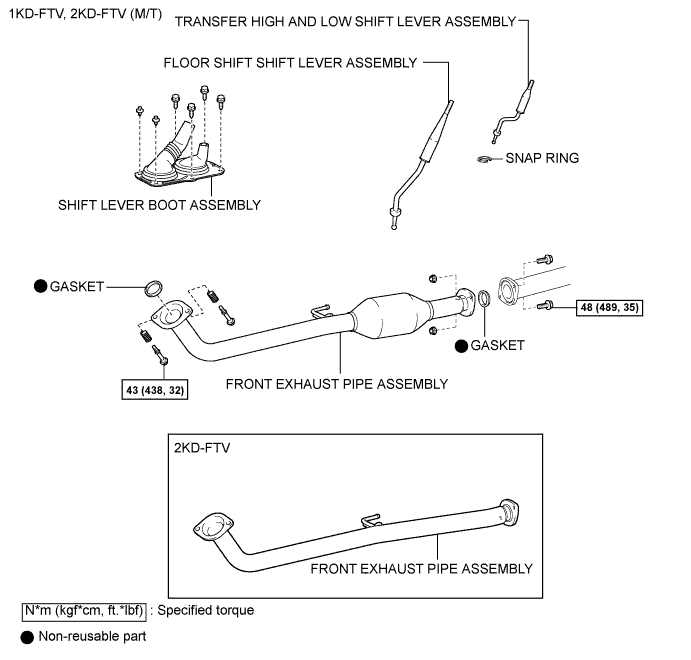 1KD-FTV, 2KD-FTV (M/T)

TRANSFER HIGH AND LOW SHIFT LEVER ASSEMBLY

FLOOR SHIFT SHIFT LEVER ASSEMBLY

SNAP RING

SHIFT LEVER BOOT ASSEMBLY

● GASKET

48 (489, 35)

● GASKET

43 (438, 32)

FRONT EXHAUST PIPE ASSEMBLY

2KD-FTV

FRONT EXHAUST PIPE ASSEMBLY

N*m (kgf*cm, ft.*lbf) : Specified torque

● Non-reusable part