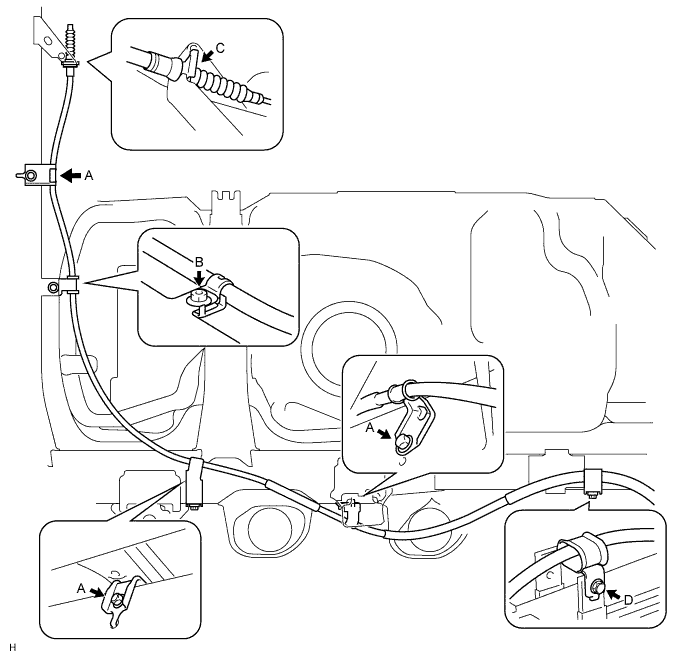 C
A
B
A
A
D
H