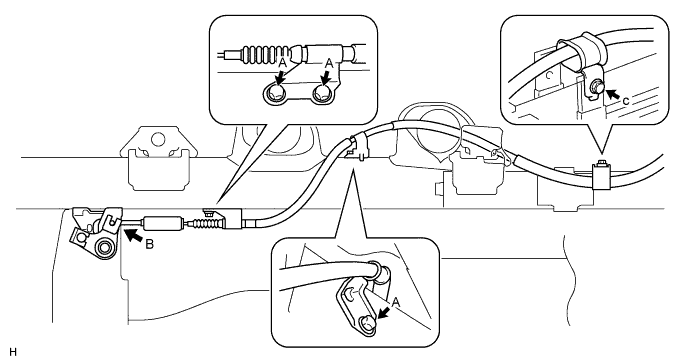 A
A
C
B
A
H