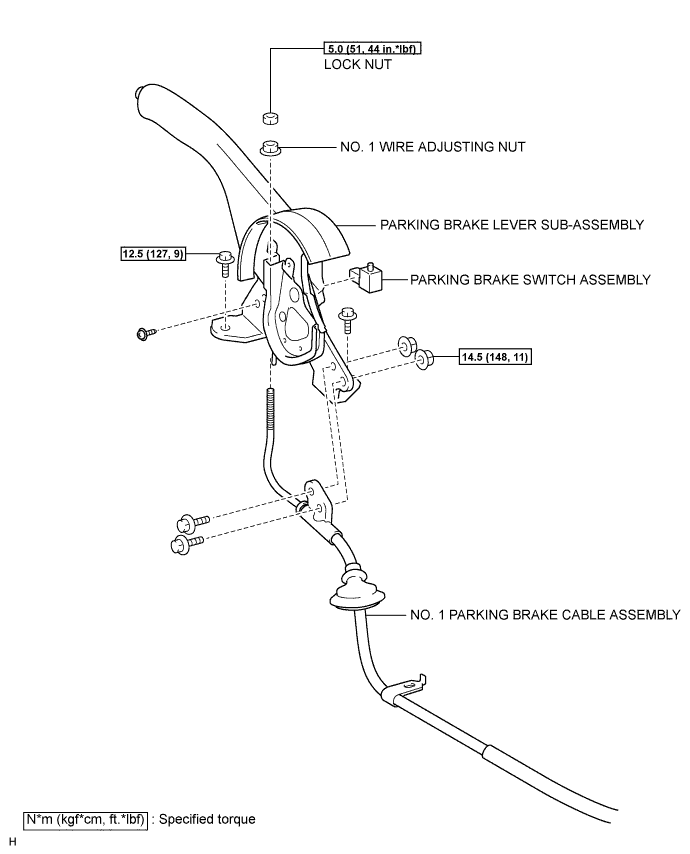 5.0 (51, 44 in.*lbf)
LOCK NUT

NO. 1 WIRE ADJUSTING NUT

PARKING BRAKE LEVER SUB-ASSEMBLY

12.5 (127, 9)

PARKING BRAKE SWITCH ASSEMBLY

14.5 (148, 11)

NO. 1 PARKING BRAKE CABLE ASSEMBLY

N*m (kgf*cm, ft.*lbf) : Specified torque

H