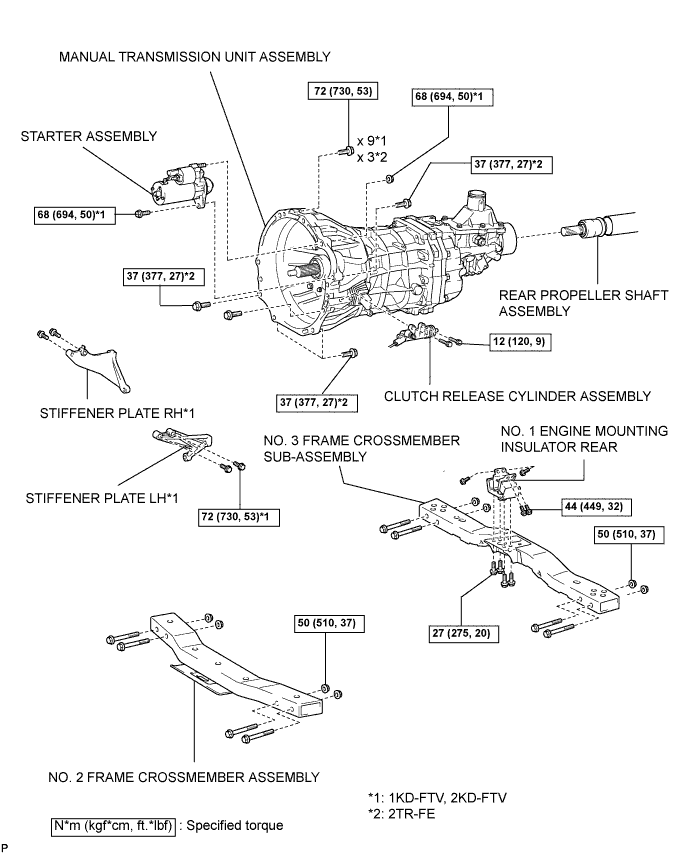 MANUAL TRANSMISSION UNIT ASSEMBLY

72 (730, 53)

x 9*1
x 3*2

68 (694, 50)*1

STARTER ASSEMBLY

37 (377, 27)*2

68 (694, 50)*1

37 (377, 27)*2

REAR PROPELLER SHAFT ASSEMBLY

12 (120, 9)

37 (377, 27)*2

CLUTCH RELEASE CYLINDER ASSEMBLY

STIFFENER PLATE RH*1

NO. 3 FRAME CROSSMEMBER SUB-ASSEMBLY

NO. 1 ENGINE MOUNTING INSULATOR REAR

STIFFENER PLATE LH*1

72 (730, 53)*1

44 (449, 32)

50 (510, 37)

50 (510, 37)

27 (275, 20)

NO. 2 FRAME CROSSMEMBER ASSEMBLY

*1: 1KD-FTV, 2KD-FTV
*2: 2TR-FE

N*m (kgf*cm, ft.*lbf) : Specified torque

P