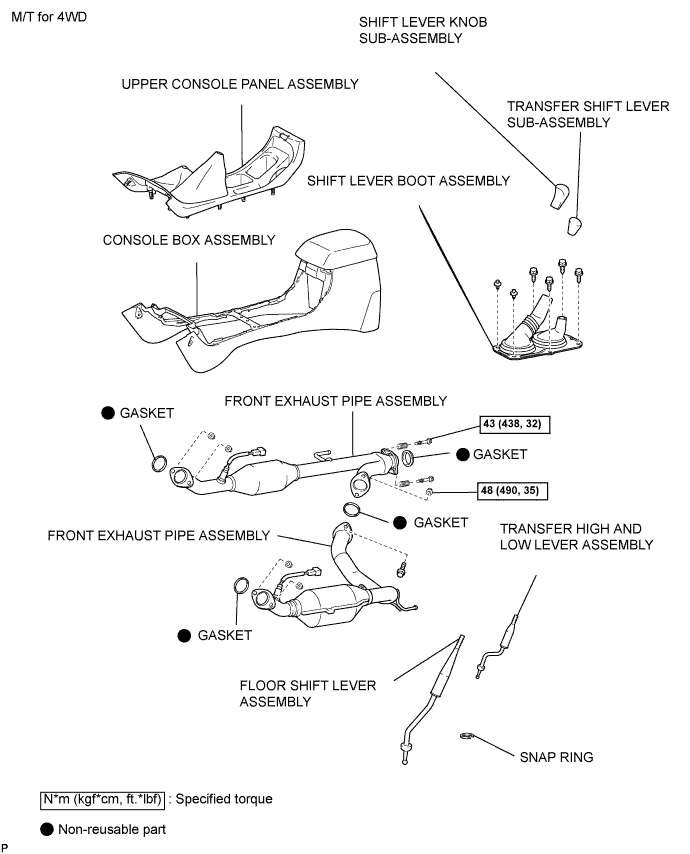 M/T for 4WD

SHIFT LEVER KNOB SUB-ASSEMBLY

UPPER CONSOLE PANEL ASSEMBLY

TRANSFER SHIFT LEVER SUB-ASSEMBLY

SHIFT LEVER BOOT ASSEMBLY

CONSOLE BOX ASSEMBLY

● GASKET

FRONT EXHAUST PIPE ASSEMBLY

43 (438, 32)

● GASKET

48 (490, 35)

● GASKET

FRONT EXHAUST PIPE ASSEMBLY

TRANSFER HIGH AND LOW LEVER ASSEMBLY

● GASKET

FLOOR SHIFT LEVER ASSEMBLY

SNAP RING

N*m (kgf*cm, ft.*lbf) : Specified torque

● Non-reusable part

P