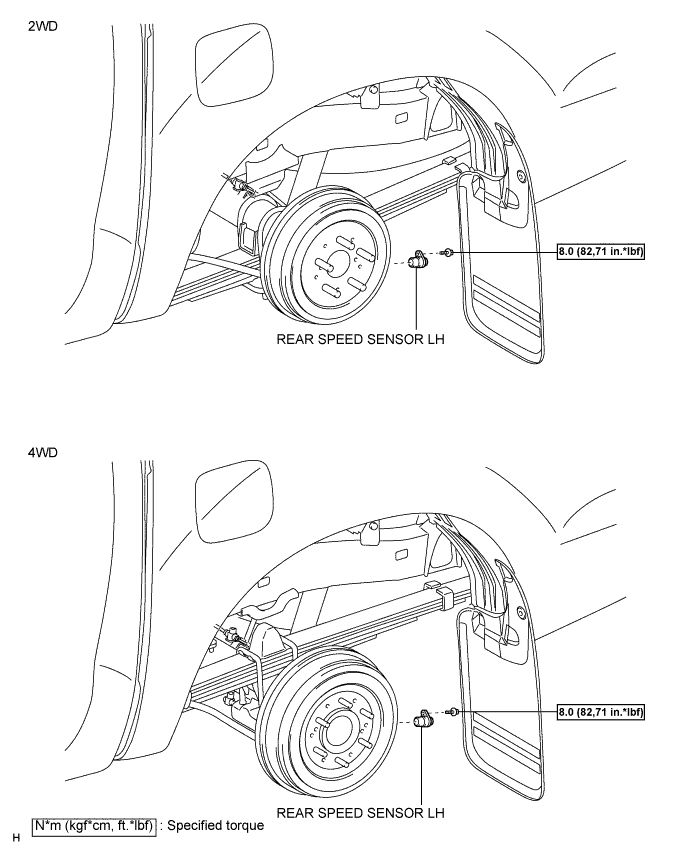 2WD

8.0 (82,71 in.*lbf)

REAR SPEED SENSOR LH

4WD

8.0 (82,71 in.*lbf)

REAR SPEED SENSOR LH

N*m (kgf*cm, ft.*lbf) : Specified torque

H