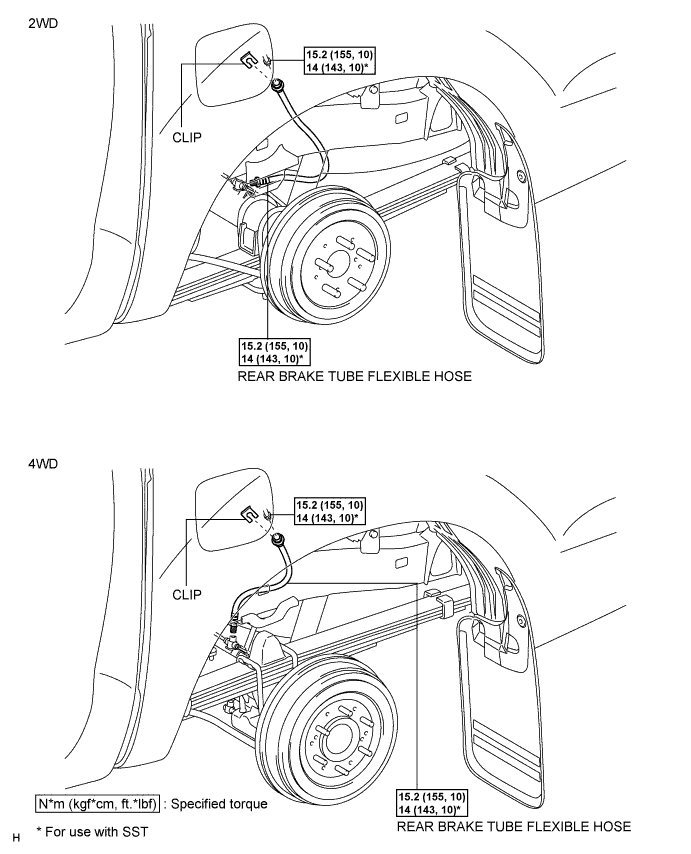 2WD

15.2 (155, 10)
14 (143, 10)*

CLIP

15.2 (155, 10)
14 (143, 10)*
REAR BRAKE TUBE FLEXIBLE HOSE

4WD

15.2 (155, 10)
14 (143, 10)*

CLIP

N*m (kgf*cm, ft.*lbf) : Specified torque

* For use with SST

15.2 (155, 10)
14 (143, 10)*
REAR BRAKE TUBE FLEXIBLE HOSE

H