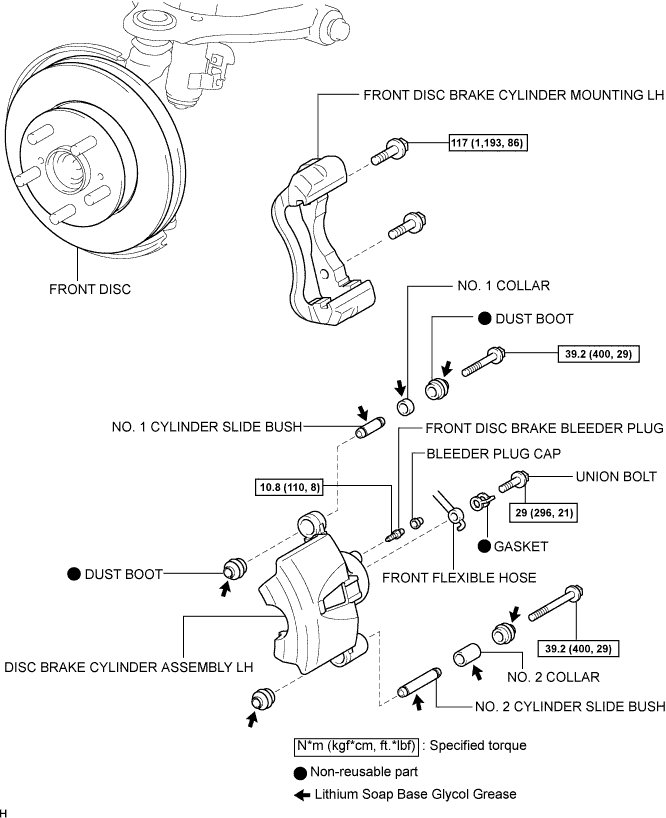 FRONT DISC BRAKE CYLINDER MOUNTING LH

117 (1,193, 86)

FRONT DISC

NO. 1 COLLAR

● DUST BOOT

39.2 (400, 29)

NO. 1 CYLINDER SLIDE BUSH

FRONT DISC BRAKE BLEEDER PLUG

BLEEDER PLUG CAP

10.8 (110, 8)

UNION BOLT

29 (296, 21)

● GASKET

● DUST BOOT

FRONT FLEXIBLE HOSE

39.2 (400, 29)

DISC BRAKE CYLINDER ASSEMBLY LH

NO. 2 COLLAR

NO. 2 CYLINDER SLIDE BUSH

N*m (kgf*cm, ft.*lbf) : Specified torque

● Non-reusable part

← Lithium Soap Base Glycol Grease

H