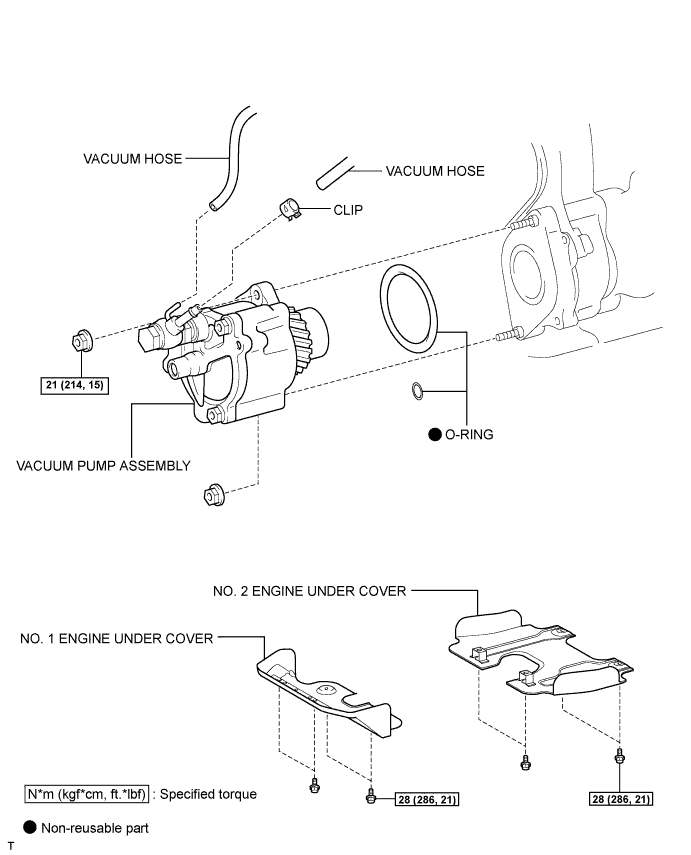 VACUUM HOSE

VACUUM HOSE

CLIP

21 (214, 15)

● O-RING

VACUUM PUMP ASSEMBLY

NO. 2 ENGINE UNDER COVER

NO. 1 ENGINE UNDER COVER

N*m (kgf*cm, ft.*lbf) : Specified torque

28 (286, 21)

28 (286, 21)

● Non-reusable part

T