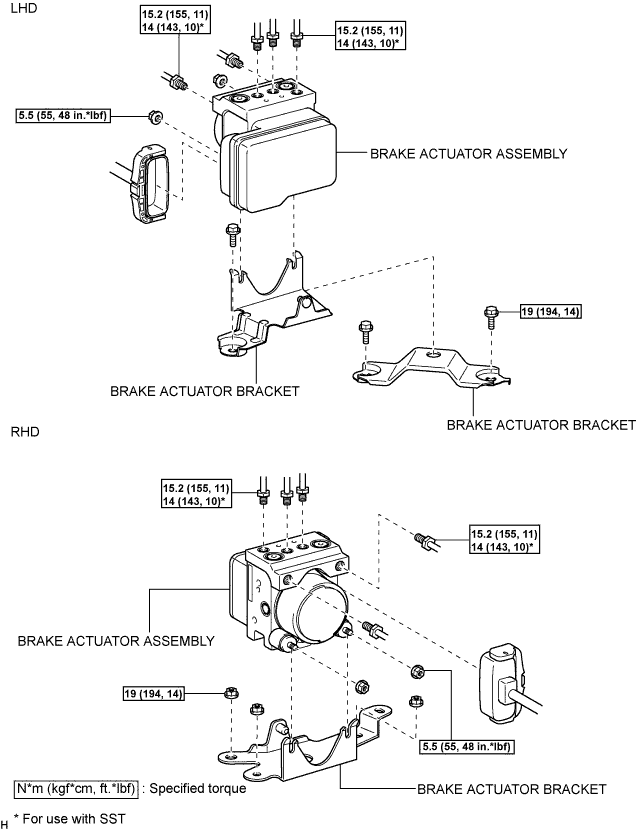 LHD

15.2 (155, 11)
14 (143, 10)*

15.2 (155, 11)
14 (143, 10)*

5.5 (55, 48 in.*lbf)

BRAKE ACTUATOR ASSEMBLY

19 (194, 14)

BRAKE ACTUATOR BRACKET

BRAKE ACTUATOR BRACKET

RHD

15.2 (155, 11)
14 (143, 10)*

15.2 (155, 11)
14 (143, 10)*

BRAKE ACTUATOR ASSEMBLY

19 (194, 14)

5.5 (55, 48 in.*lbf)

N*m (kgf*cm, ft.*lbf) : Specified torque

BRAKE ACTUATOR BRACKET

H

* For use with SST