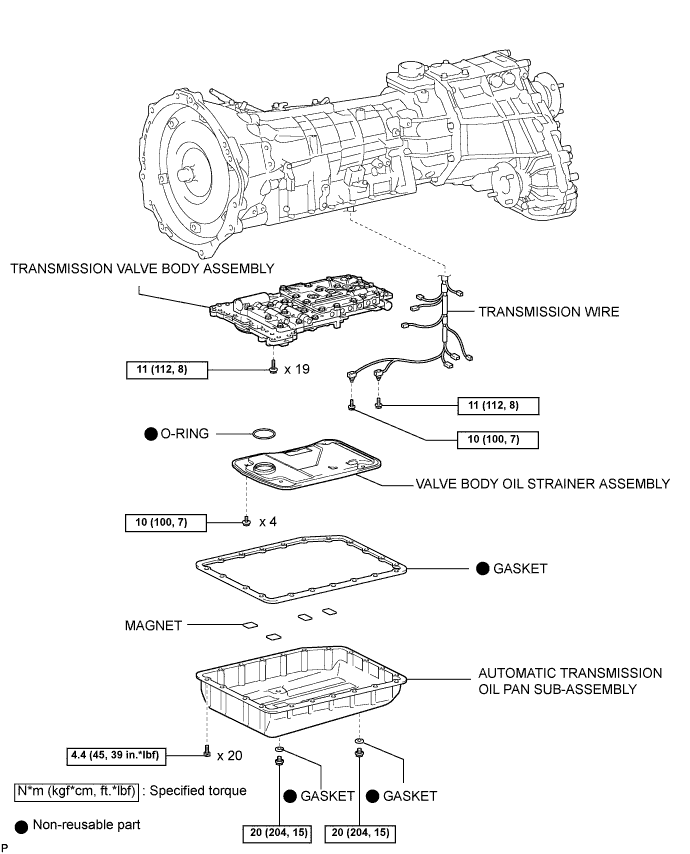 TRANSMISSION VALVE BODY ASSEMBLY

TRANSMISSION WIRE

11 (112, 8)

x 19

11 (112, 8)

10 (100, 7)

● O-RING

VALVE BODY OIL STRAINER ASSEMBLY

10 (100, 7)

x 4

● GASKET

MAGNET

AUTOMATIC TRANSMISSION OIL PAN SUB-ASSEMBLY

4.4 (45, 39 in.*lbf)

x 20

N*m (kgf*cm, ft.*lbf) : Specified torque

● GASKET

● GASKET

● Non-reusable part

20 (204, 15)

20 (204, 15)

P