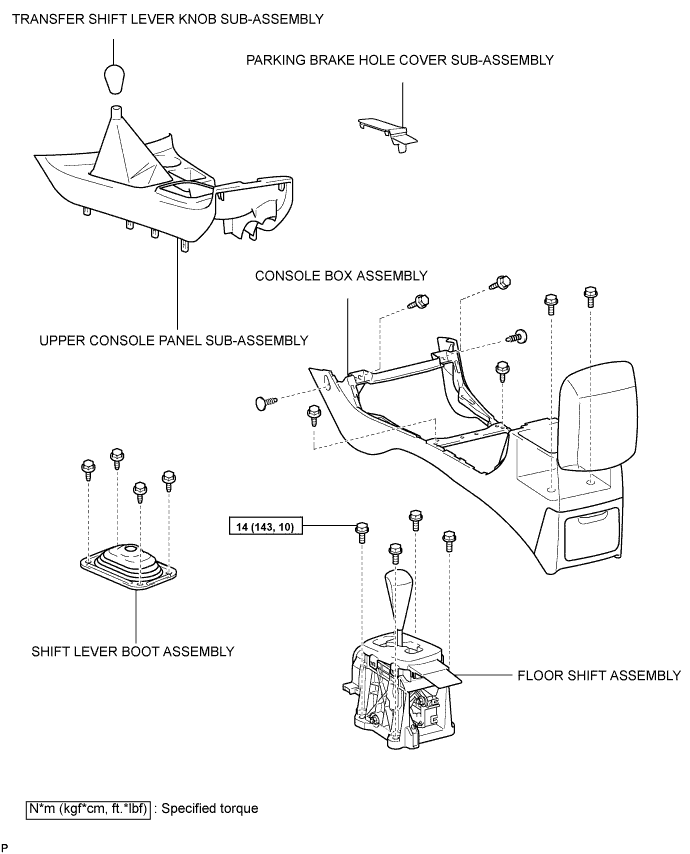 TRANSFER SHIFT LEVER KNOB SUB-ASSEMBLY

PARKING BRAKE HOLE COVER SUB-ASSEMBLY

CONSOLE BOX ASSEMBLY

UPPER CONSOLE PANEL SUB-ASSEMBLY

14 (143, 10)

SHIFT LEVER BOOT ASSEMBLY

FLOOR SHIFT ASSEMBLY

N*m (kgf*cm, ft.*lbf) : Specified torque

P