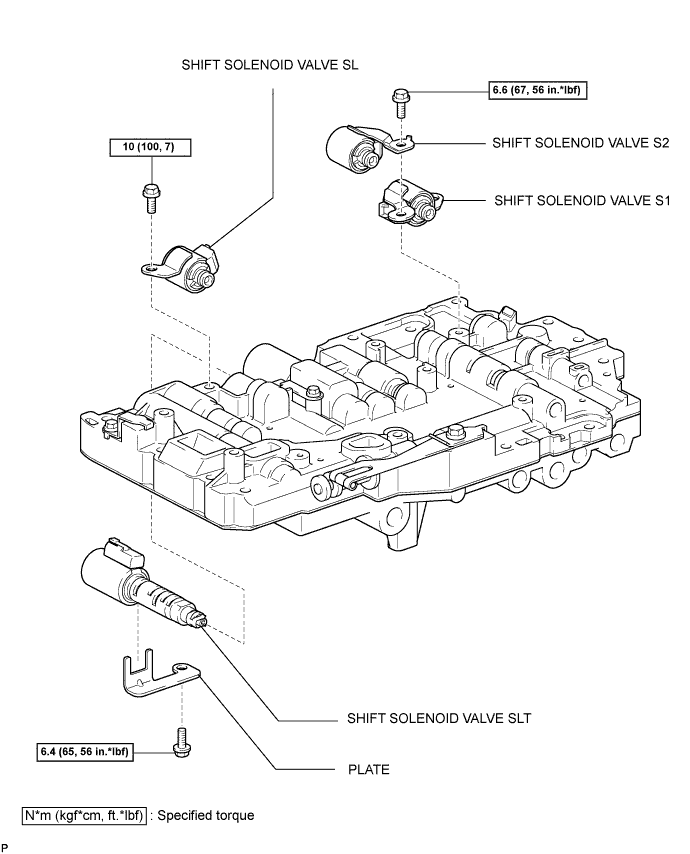 SHIFT SOLENOID VALVE SL

6.6 (67, 56 in.*lbf)

10 (100, 7)

SHIFT SOLENOID VALVE S2

SHIFT SOLENOID VALVE S1

SHIFT SOLENOID VALVE SLT

6.4 (65, 56 in.*lbf)

PLATE

N*m (kgf*cm, ft.*lbf) : Specified torque

P