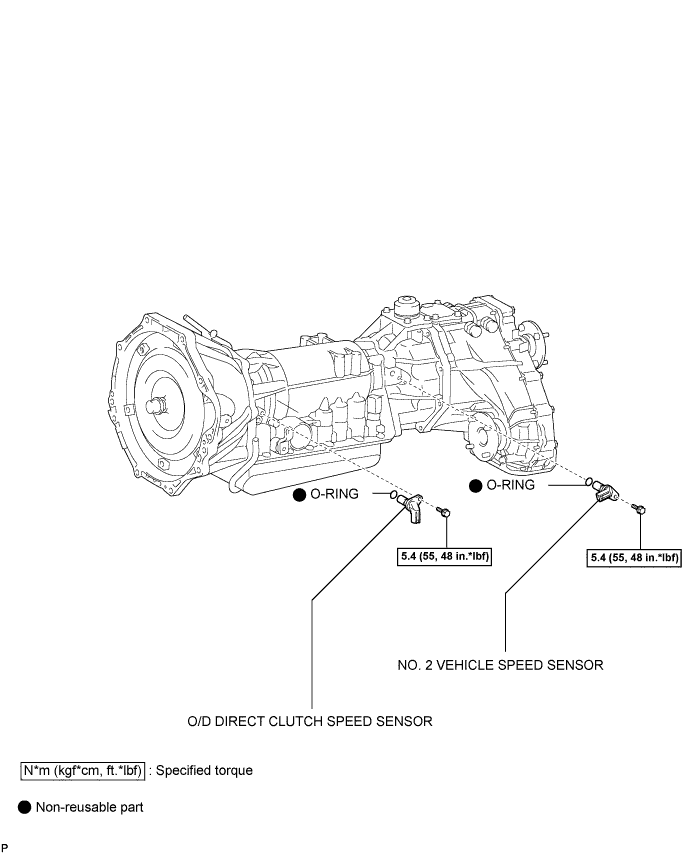 ● O-RING

● O-RING

5.4 (55, 48 in.*lbf)

5.4 (55, 48 in.*lbf)

NO. 2 VEHICLE SPEED SENSOR

O/D DIRECT CLUTCH SPEED SENSOR

N*m (kgf*cm, ft.*lbf) : Specified torque

● Non-reusable part

P