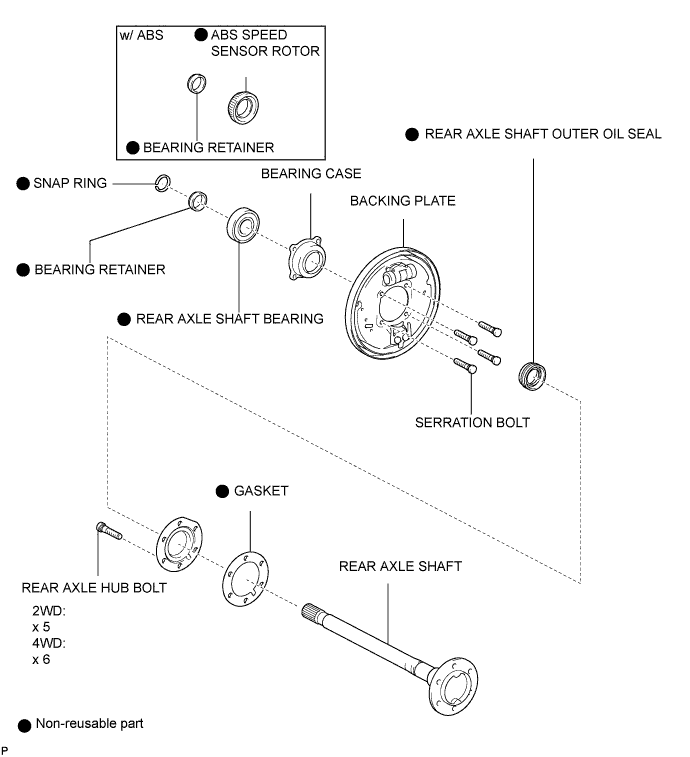 w/ ABS
● ABS SPEED SENSOR ROTOR

● BEARING RETAINER

● REAR AXLE SHAFT OUTER OIL SEAL

● SNAP RING

BEARING CASE

BACKING PLATE

● BEARING RETAINER

● REAR AXLE SHAFT BEARING

SERRATION BOLT

● GASKET

REAR AXLE SHAFT

REAR AXLE HUB BOLT

2WD:
x 5
4WD:
x 6

● Non-reusable part

P