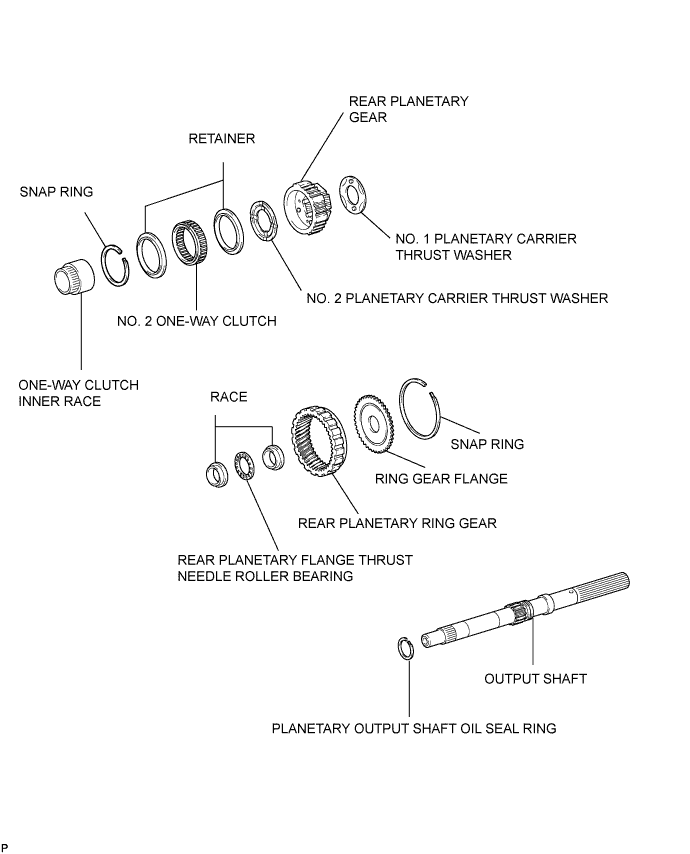 REAR PLANETARY GEAR

RETAINER

SNAP RING

NO. 1 PLANETARY CARRIER THRUST WASHER

NO. 2 PLANETARY CARRIER THRUST WASHER

NO. 2 ONE-WAY CLUTCH

ONE-WAY CLUTCH INNER RACE

RACE

SNAP RING

RING GEAR FLANGE

REAR PLANETARY RING GEAR

REAR PLANETARY FLANGE THRUST NEEDLE ROLLER BEARING

OUTPUT SHAFT

PLANETARY OUTPUT SHAFT OIL SEAL RING

P