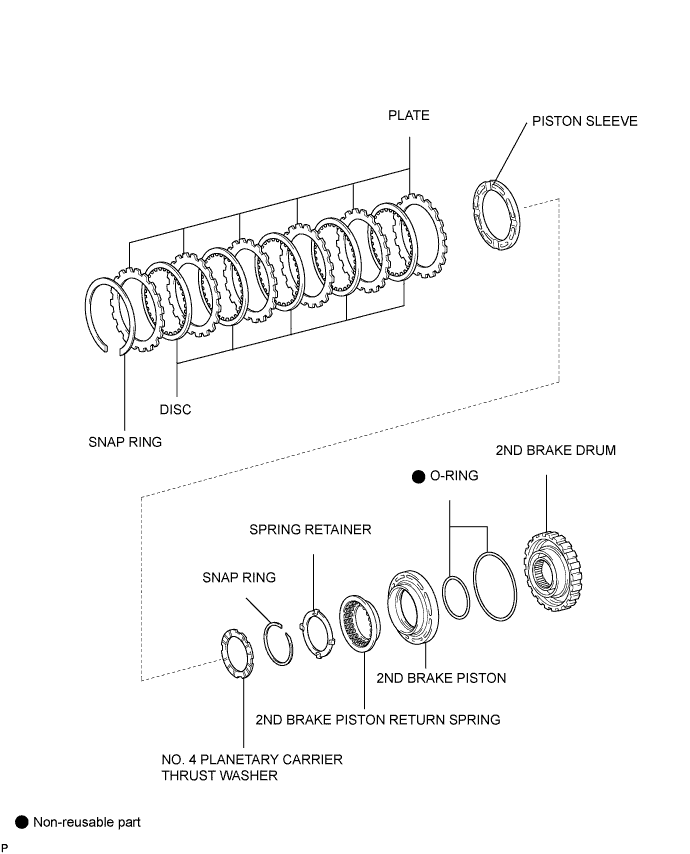 PLATE

PISTON SLEEVE

DISC

SNAP RING

2ND BRAKE DRUM

● O-RING

SPRING RETAINER

SNAP RING

2ND BRAKE PISTON

2ND BRAKE PISTON RETURN SPRING

NO. 4 PLANETARY CARRIER THRUST WASHER

● Non-reusable part

P