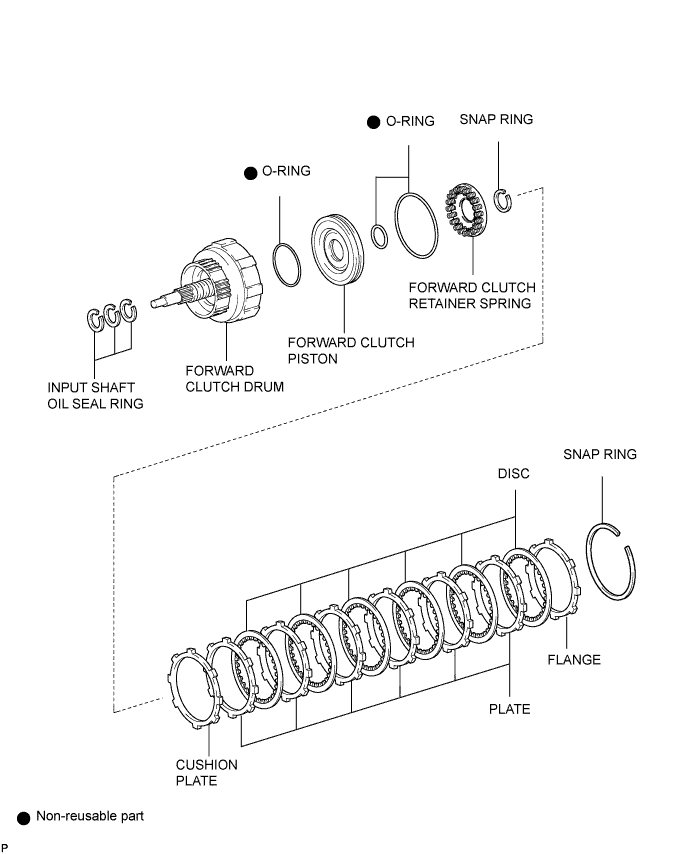 ● O-RING

SNAP RING

● O-RING

FORWARD CLUTCH RETAINER SPRING

FORWARD CLUTCH PISTON

FORWARD CLUTCH DRUM

INPUT SHAFT OIL SEAL RING

SNAP RING

DISC

FLANGE

PLATE

CUSHION PLATE

● Non-reusable part

P