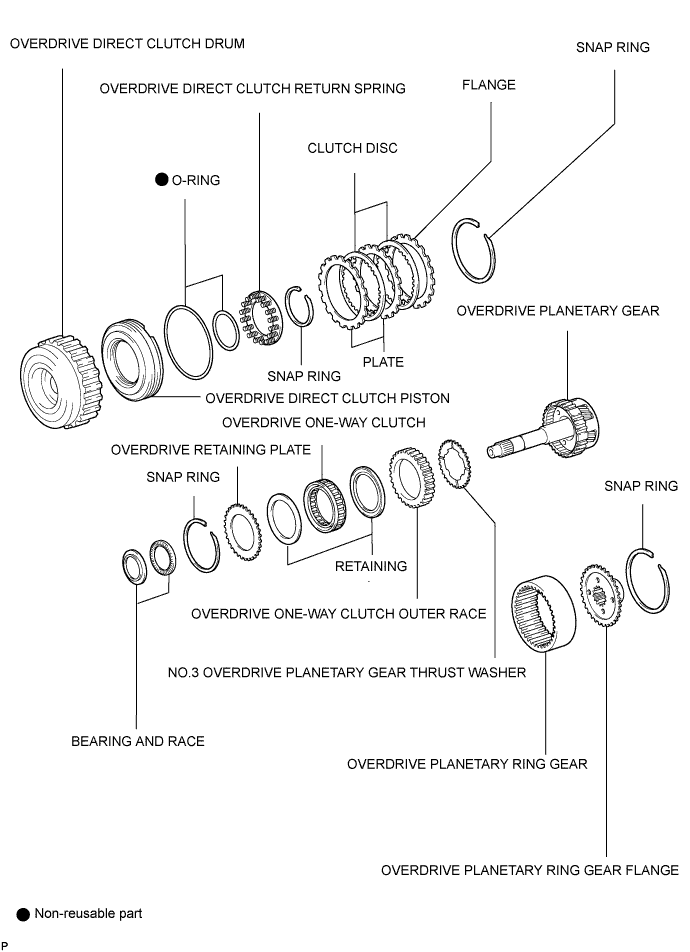 OVERDRIVE DIRECT CLUTCH DRUM

SNAP RING

OVERDRIVE DIRECT CLUTCH RETURN SPRING

FLANGE

CLUTCH DISC

● O-RING

OVERDRIVE PLANETARY GEAR

PLATE

SNAP RING

OVERDRIVE DIRECT CLUTCH PISTON

OVERDRIVE ONE-WAY CLUTCH

OVERDRIVE RETAINING PLATE

SNAP RING

SNAP RING

RETAINING

OVERDRIVE ONE-WAY CLUTCH OUTER RACE

NO.3 OVERDRIVE PLANETARY GEAR THRUST WASHER

BEARING AND RACE

OVERDRIVE PLANETARY RING GEAR

OVERDRIVE PLANETARY RING GEAR FLANGE

● Non-reusable part

P