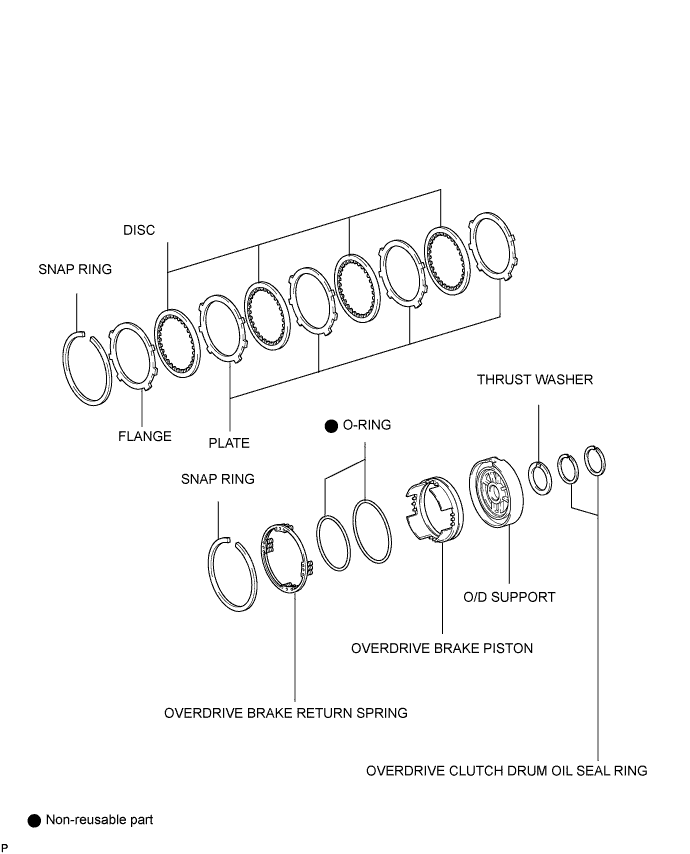 DISC

SNAP RING

FLANGE

PLATE

THRUST WASHER

● O-RING

SNAP RING

O/D SUPPORT

OVERDRIVE BRAKE PISTON

OVERDRIVE BRAKE RETURN SPRING

OVERDRIVE CLUTCH DRUM OIL SEAL RING

● Non-reusable part

P