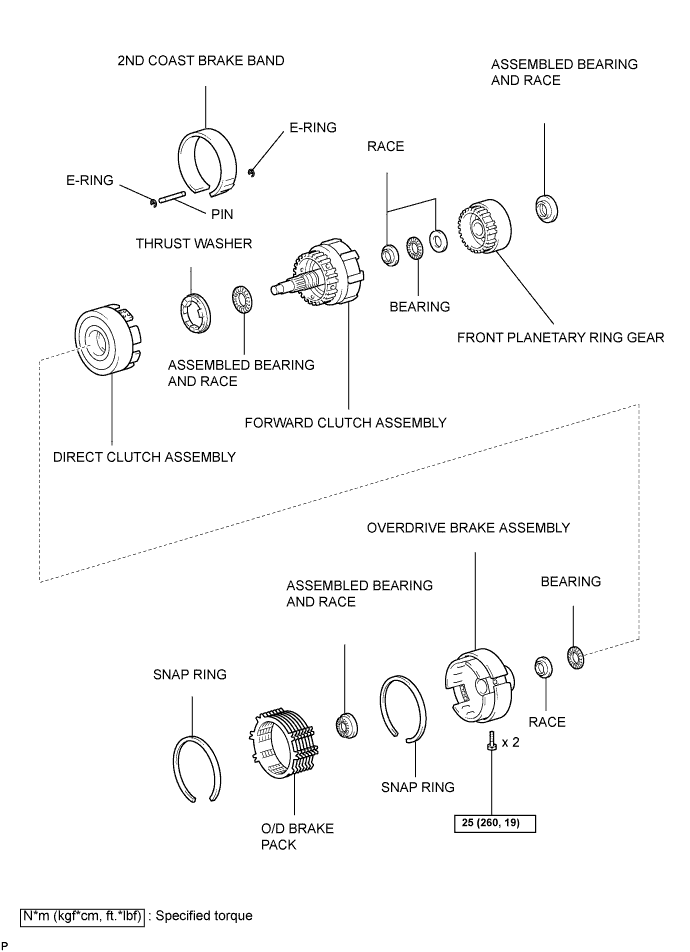 2ND COAST BRAKE BAND

ASSEMBLED BEARING AND RACE

E-RING

RACE

E-RING

PIN

THRUST WASHER

BEARING

FRONT PLANETARY RING GEAR

ASSEMBLED BEARING AND RACE

FORWARD CLUTCH ASSEMBLY

DIRECT CLUTCH ASSEMBLY

OVERDRIVE BRAKE ASSEMBLY

ASSEMBLED BEARING AND RACE

BEARING

SNAP RING

RACE

x 2

SNAP RING

O/D BRAKE PACK

25 (260, 19)

N*m (kgf*cm, ft.*lbf) : Specified torque

P