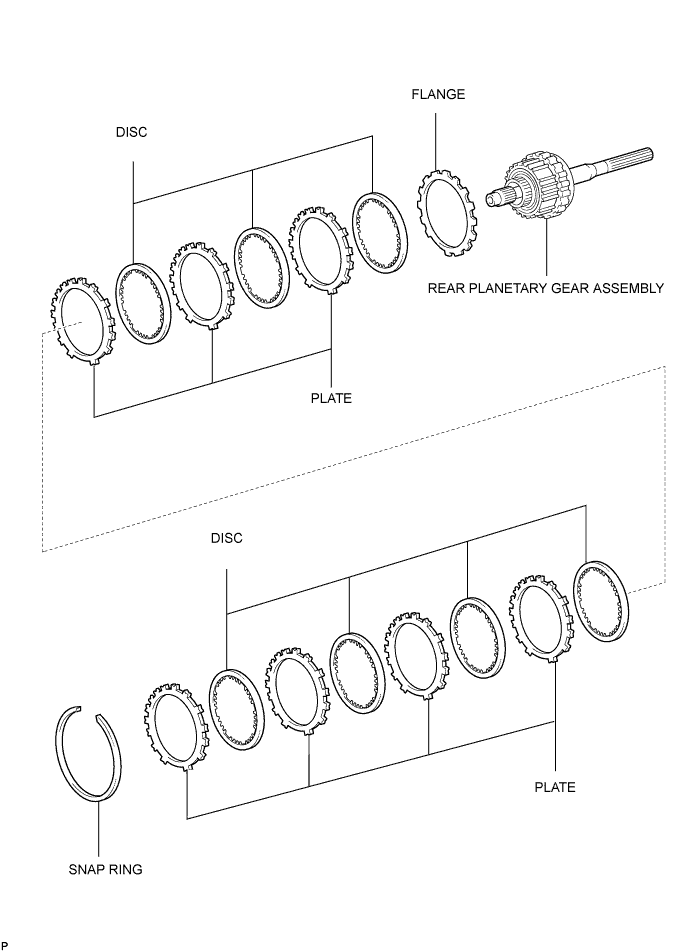 FLANGE

DISC

REAR PLANETARY GEAR ASSEMBLY

PLATE

DISC

PLATE

SNAP RING

P