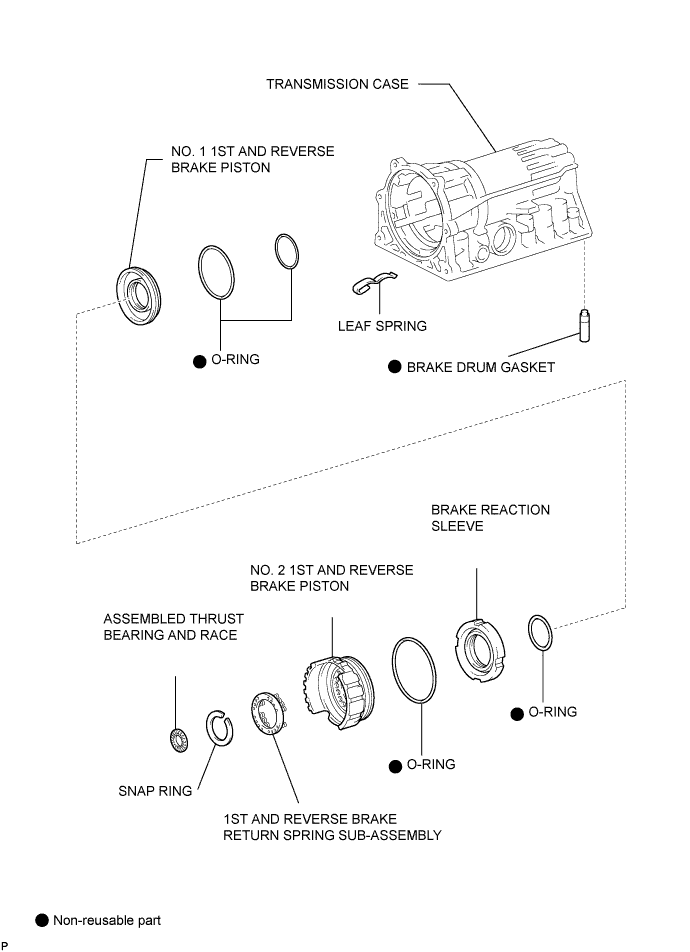 TRANSMISSION CASE

NO. 1 1ST AND REVERSE BRAKE PISTON

LEAF SPRING

● O-RING

● BRAKE DRUM GASKET

BRAKE REACTION SLEEVE

NO. 2 1ST AND REVERSE BRAKE PISTON

ASSEMBLED THRUST BEARING AND RACE

● O-RING

● O-RING

SNAP RING

1ST AND REVERSE BRAKE RETURN SPRING SUB-ASSEMBLY

● Non-reusable part

P