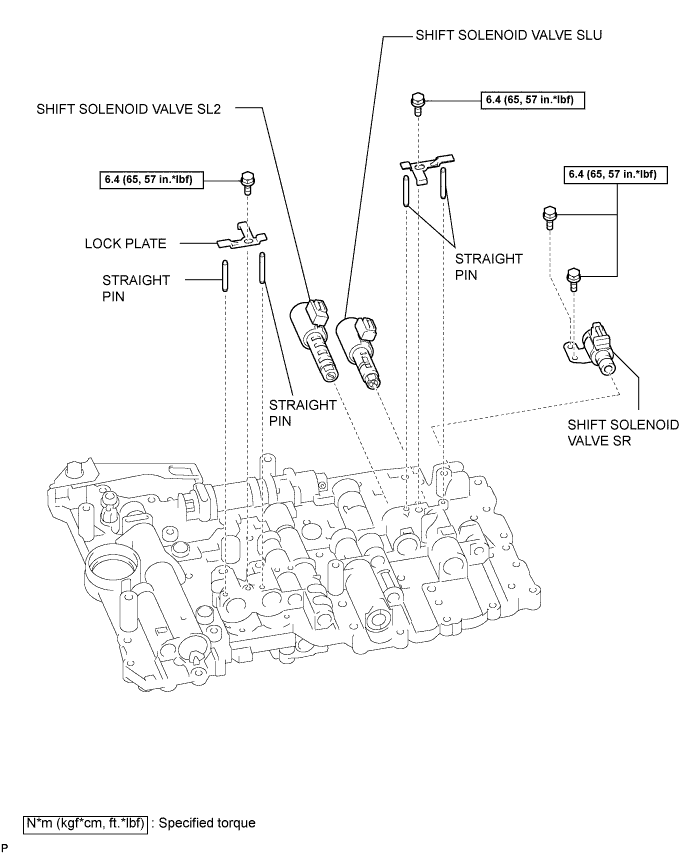 SHIFT SOLENOID VALVE SLU

SHIFT SOLENOID VALVE SL2

6.4 (65, 57 in.*lbf)

6.4 (65, 57 in.*lbf)

6.4 (65, 57 in.*lbf)

LOCK PLATE

STRAIGHT PIN

STRAIGHT PIN

STRAIGHT PIN

SHIFT SOLENOID VALVE SR

N*m (kgf*cm, ft.*lbf) : Specified torque

P