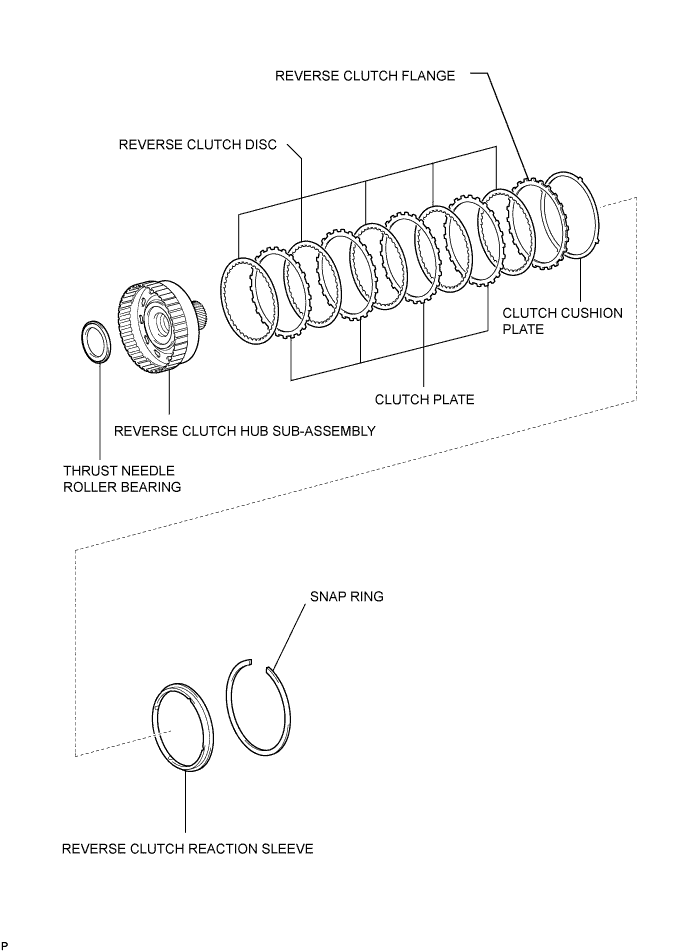 REVERSE CLUTCH FLANGE

REVERSE CLUTCH DISC

CLUTCH CUSHION PLATE

CLUTCH PLATE

REVERSE CLUTCH HUB SUB-ASSEMBLY

THRUST NEEDLE ROLLER BEARING

SNAP RING

REVERSE CLUTCH REACTION SLEEVE

P