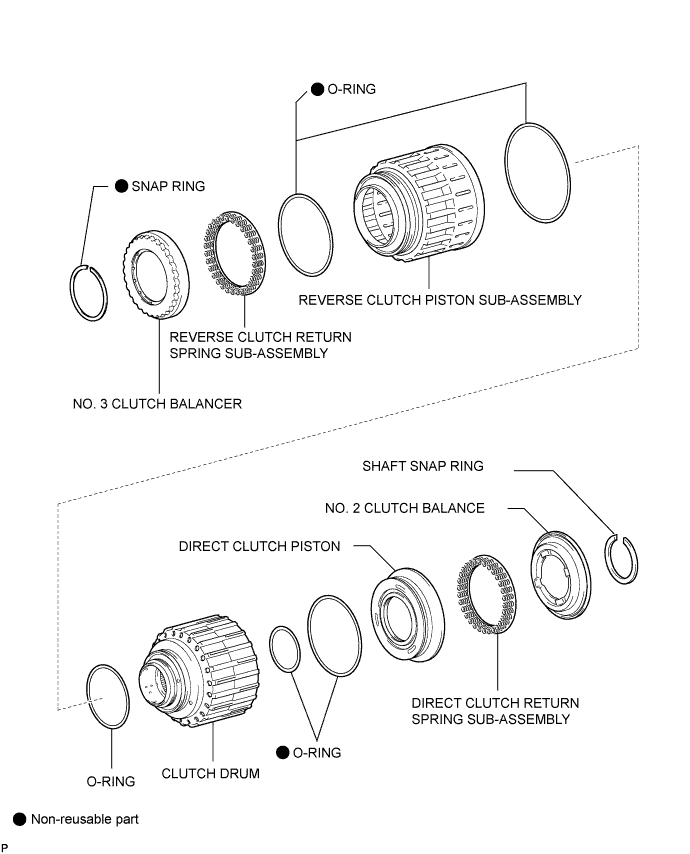 ● O-RING

● SNAP RING

REVERSE CLUTCH PISTON SUB-ASSEMBLY

REVERSE CLUTCH RETURN SPRING SUB-ASSEMBLY

NO. 3 CLUTCH BALANCER

SHAFT SNAP RING

NO. 2 CLUTCH BALANCE

DIRECT CLUTCH PISTON

DIRECT CLUTCH RETURN SPRING SUB-ASSEMBLY

● O-RING

O-RING

CLUTCH DRUM

● Non-reusable part

P