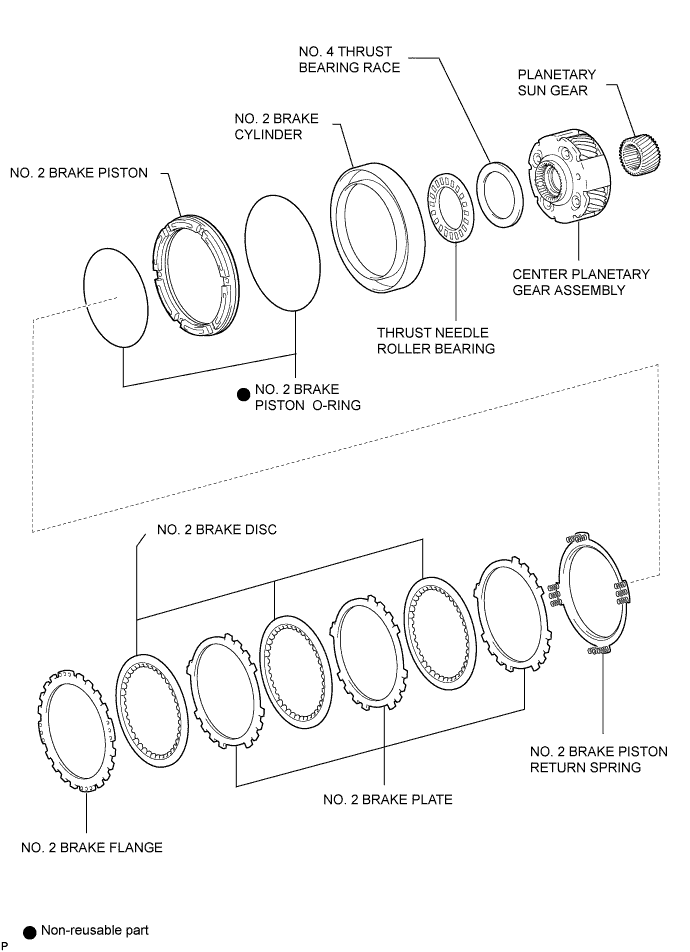 NO. 4 THRUST BEARING RACE

PLANETARY SUN GEAR

NO. 2 BRAKE CYLINDER

NO. 2 BRAKE PISTON

CENTER PLANETARY GEAR ASSEMBLY

THRUST NEEDLE ROLLER BEARING

● NO. 2 BRAKE PISTON O-RING

NO. 2 BRAKE DISC

NO. 2 BRAKE PISTON RETURN SPRING

NO. 2 BRAKE PLATE

NO. 2 BRAKE FLANGE

● Non-reusable part

P