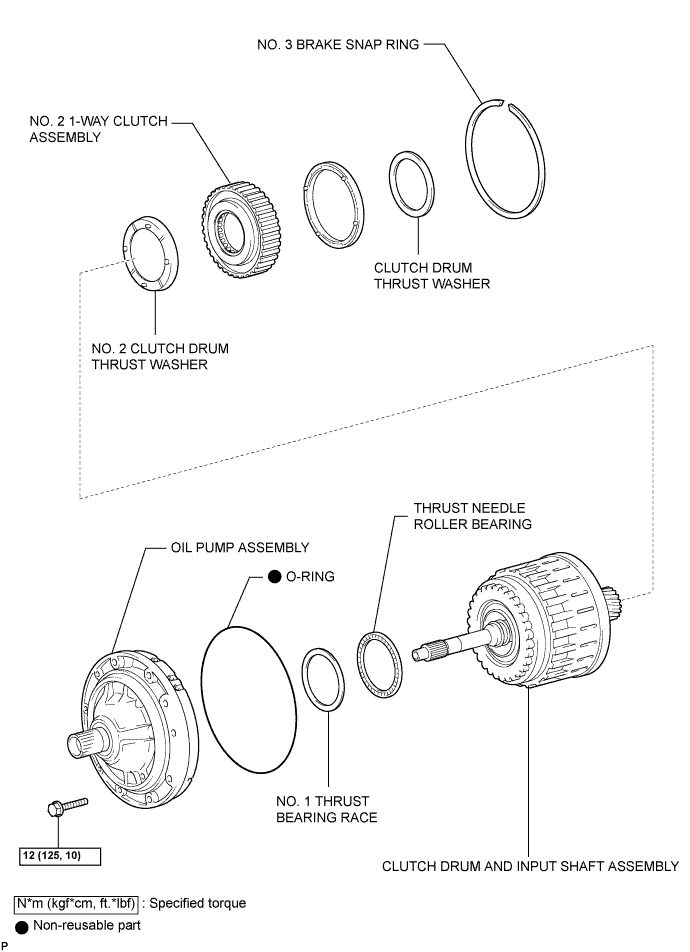 NO. 3 BRAKE SNAP RING

NO. 2 1-WAY CLUTCH ASSEMBLY

CLUTCH DRUM THRUST WASHER

NO. 2 CLUTCH DRUM THRUST WASHER

THRUST NEEDLE ROLLER BEARING

OIL PUMP ASSEMBLY

● O-RING

NO. 1 THRUST BEARING RACE

12 (125, 10)

CLUTCH DRUM AND INPUT SHAFT ASSEMBLY

N*m (kgf*cm, ft.*lbf) : Specified torque

● Non-reusable part

P