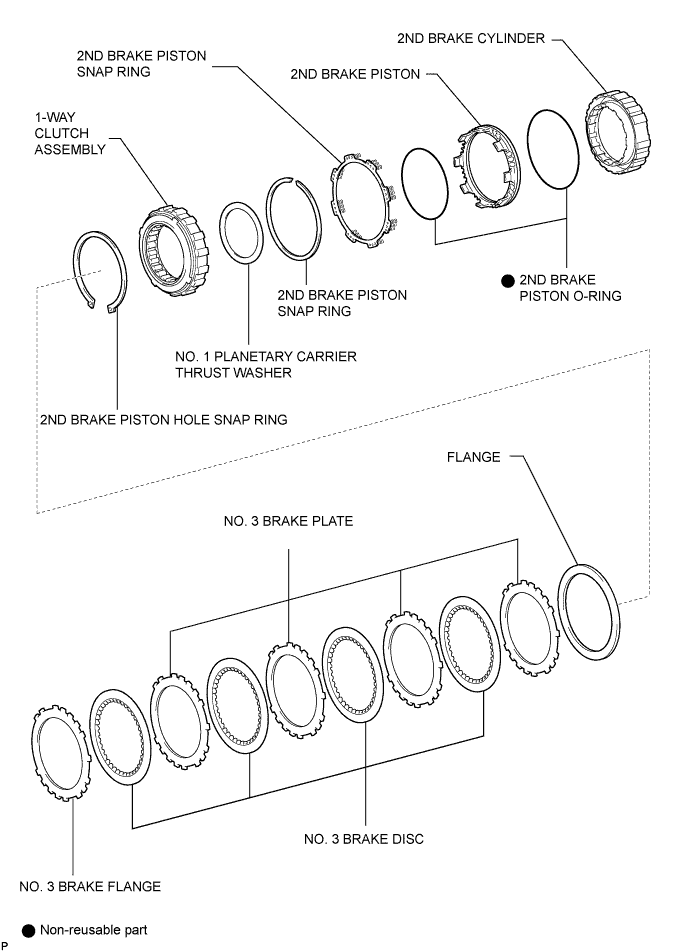 2ND BRAKE CYLINDER

2ND BRAKE PISTON SNAP RING

2ND BRAKE PISTON

1-WAY CLUTCH ASSEMBLY

2ND BRAKE PISTON SNAP RING

● 2ND BRAKE PISTON O-RING

NO. 1 PLANETARY CARRIER THRUST WASHER

2ND BRAKE PISTON HOLE SNAP RING

FLANGE

NO. 3 BRAKE PLATE

NO. 3 BRAKE DISC

NO. 3 BRAKE FLANGE

● Non-reusable part

P