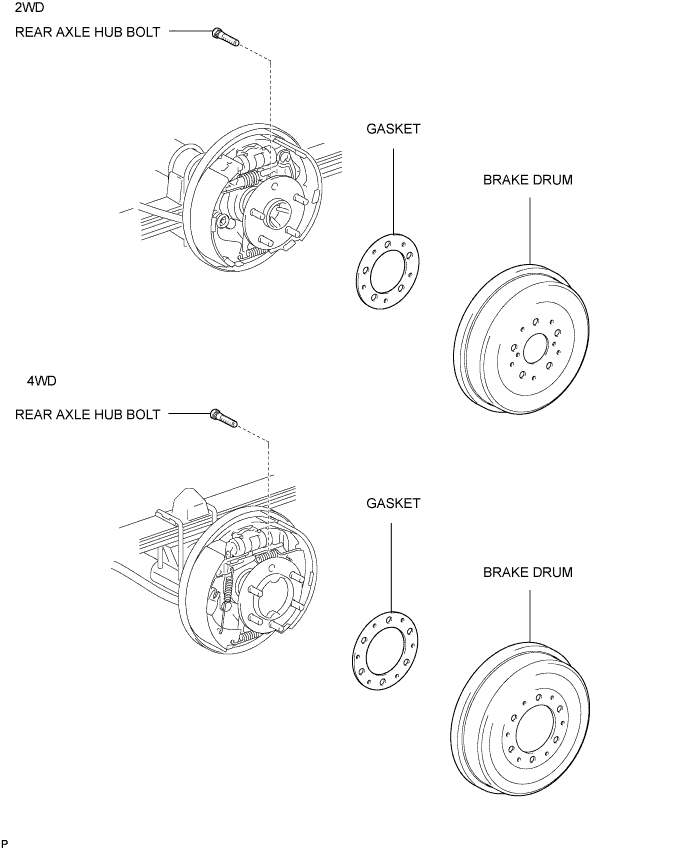 2WD

REAR AXLE HUB BOLT

GASKET

BRAKE DRUM

4WD

REAR AXLE HUB BOLT

GASKET

BRAKE DRUM

P