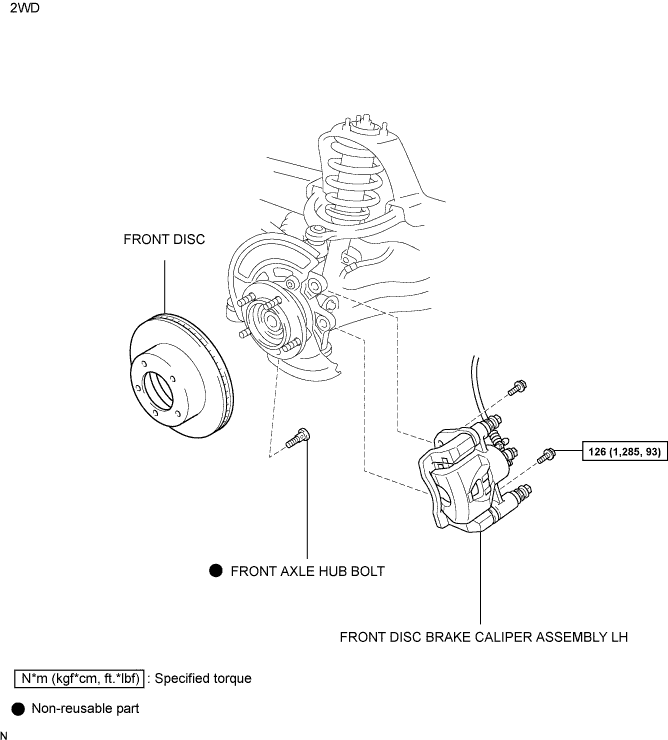 2WD

FRONT DISC

126 (1,285, 93)

● FRONT AXLE HUB BOLT

FRONT DISC BRAKE CALIPER ASSEMBLY LH

N*m (kgf*cm, ft.*lbf) : Specified torque

● Non-reusable part

N