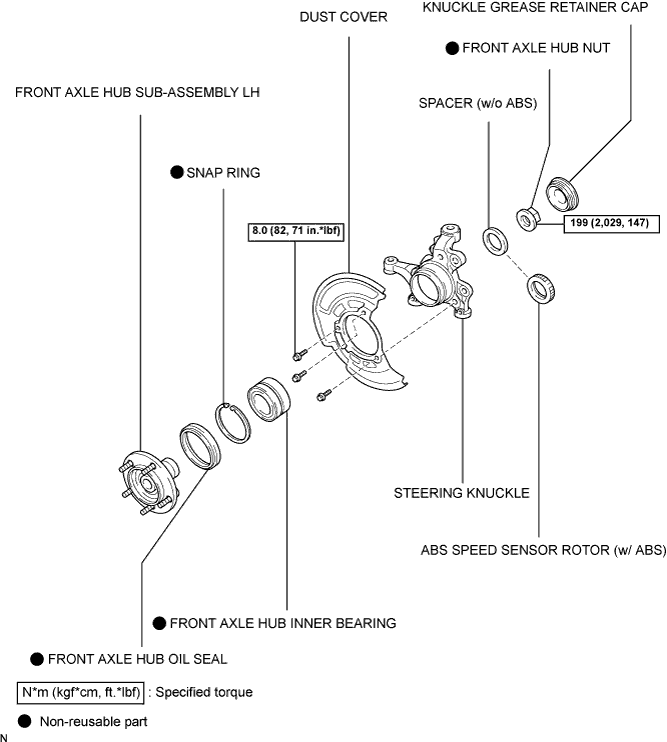 KNUCKLE GREASE RETAINER CAP

DUST COVER

● FRONT AXLE HUB NUT

FRONT AXLE HUB SUB-ASSEMBLY LH

SPACER (w/o ABS)

● SNAP RING

8.0 (82, 71 in.*lbf)

199 (2,029, 147)

STEERING KNUCKLE

ABS SPEED SENSOR ROTOR (w/ ABS)

● FRONT AXLE HUB INNER BEARING

● FRONT AXLE HUB OIL SEAL

N*m (kgf*cm, ft.*lbf) : Specified torque

● Non-reusable part

N