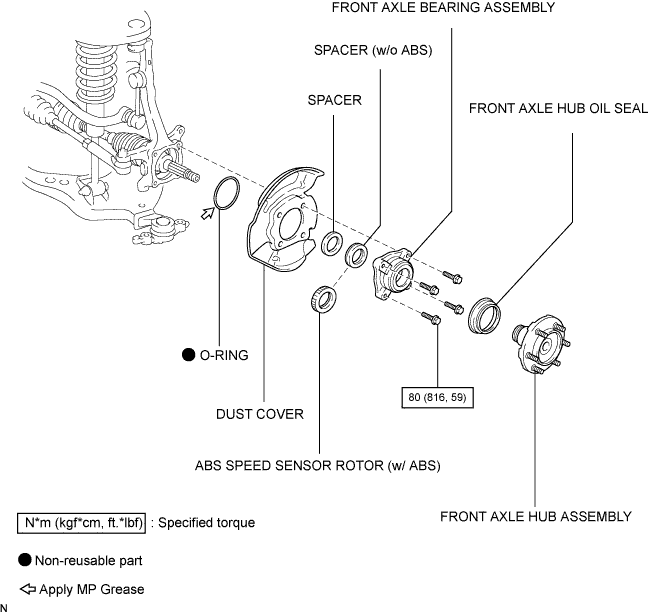 FRONT AXLE BEARING ASSEMBLY

SPACER (w/o ABS)

SPACER

FRONT AXLE HUB OIL SEAL

● O-RING

80 (816, 59)

DUST COVER

ABS SPEED SENSOR ROTOR (w/ ABS)

FRONT AXLE HUB ASSEMBLY

N*m (kgf*cm, ft.*lbf) : Specified torque

● Non-reusable part

⇦ Apply MP Grease

N