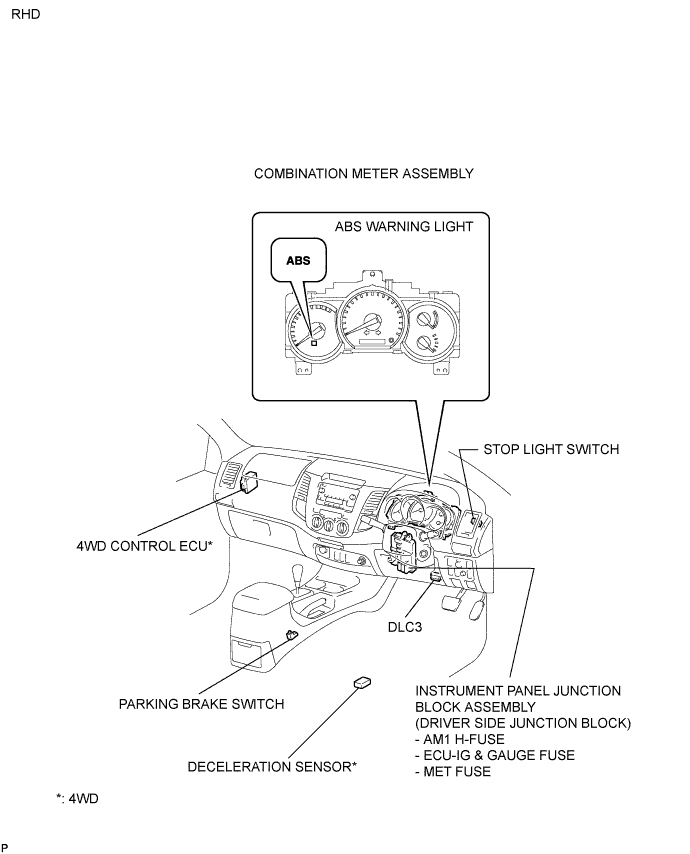 RHD

COMBINATION METER ASSEMBLY

ABS WARNING LIGHT

ABS

STOP LIGHT SWITCH

4WD CONTROL ECU*

DLC3

PARKING BRAKE SWITCH

INSTRUMENT PANEL JUNCTION BLOCK ASSEMBLY
(DRIVER SIDE JUNCTION BLOCK)
- AM1 H-FUSE
- ECU-IG & GAUGE FUSE
- MET FUSE

DECELERATION SENSOR*

*: 4WD

P