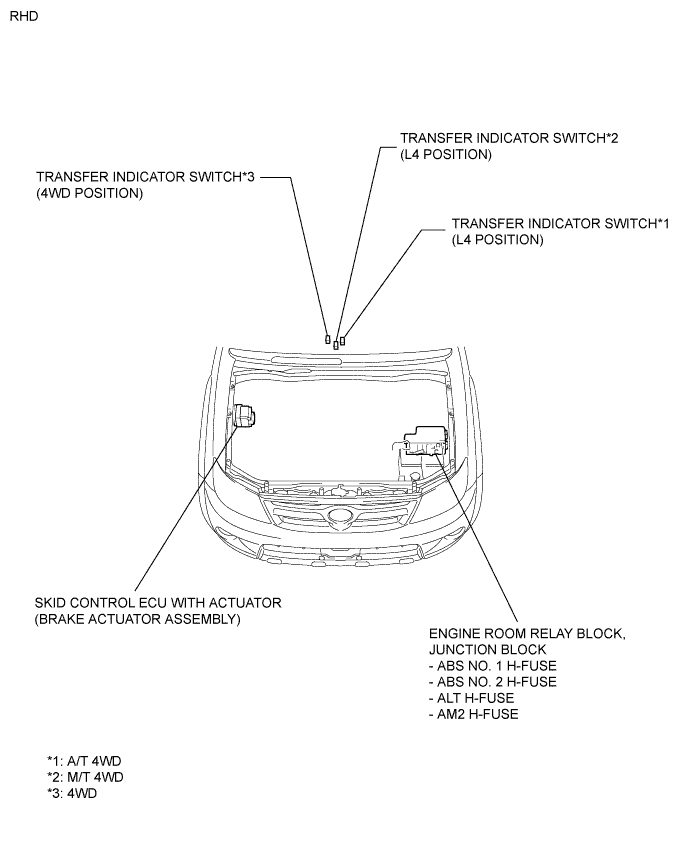 RHD

TRANSFER INDICATOR SWITCH*2
(L4 POSITION)

TRANSFER INDICATOR SWITCH*3
(4WD POSITION)

TRANSFER INDICATOR SWITCH*1
(L4 POSITION)

SKID CONTROL ECU WITH ACTUATOR
(BRAKE ACTUATOR ASSEMBLY)

ENGINE ROOM RELAY BLOCK,
JUNCTION BLOCK
- ABS NO. 1 H-FUSE
- ABS NO. 2 H-FUSE
- ALT H-FUSE
- AM2 H-FUSE

*1: A/T 4WD
*2: M/T 4WD
*3: 4WD