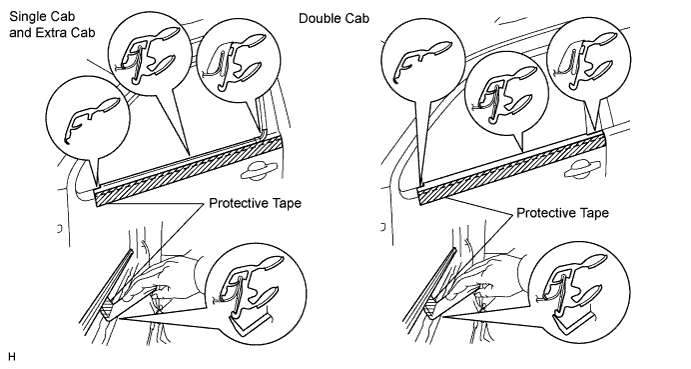 Single Cab
and Extra Cab

Double Cab

Protective Tape

Protective Tape

H