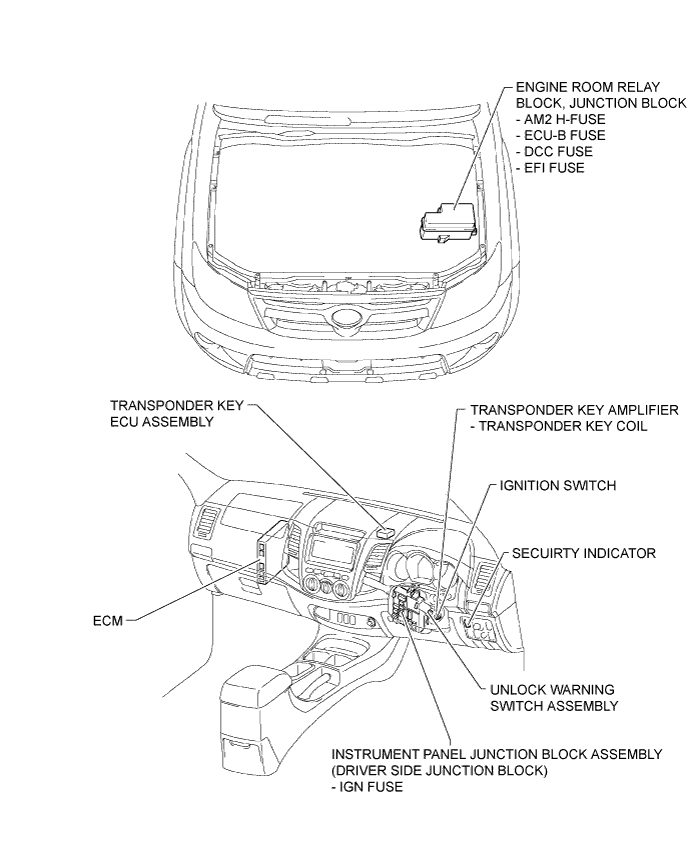 ENGINE ROOM RELAY BLOCK, JUNCTION BLOCK
- AM2 H-FUSE
- ECU-B FUSE
- DCC FUSE
- EFI FUSE

TRANSPONDER KEY ECU ASSEMBLY

TRANSPONDER KEY AMPLIFIER
- TRANSPONDER KEY COIL

IGNITION SWITCH

SECUIRTY INDICATOR

ECM

UNLOCK WARNING SWITCH ASSEMBLY

INSTRUMENT PANEL JUNCTION BLOCK ASSEMBLY (DRIVER SIDE JUNCTION BLOCK)
- IGN FUSE