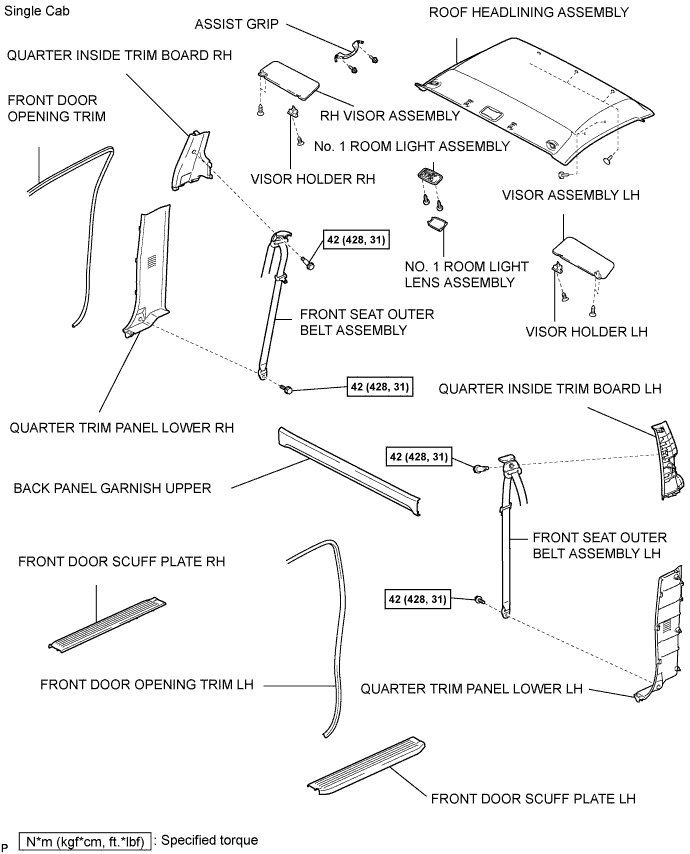 Single Cab

ASSIST GRIP

ROOF HEADLINING ASSEMBLY

QUARTER INSIDE TRIM BOARD RH

FRONT DOOR OPENING TRIM

RH VISOR ASSEMBLY

No. 1 ROOM LIGHT ASSEMBLY

VISOR HOLDER RH

VISOR ASSEMBLY LH

42 (428, 31)

NO. 1 ROOM LIGHT LENS ASSEMBLY

FRONT SEAT OUTER BELT ASSEMBLY

VISOR HOLDER LH

42 (428, 31)

QUARTER INSIDE TRIM BOARD LH

QUARTER TRIM PANEL LOWER RH

42 (428, 31)

BACK PANEL GARNISH UPPER

FRONT SEAT OUTER BELT ASSEMBLY LH

FRONT DOOR SCUFF PLATE RH

42 (428, 31)

FRONT DOOR OPENING TRIM LH

QUARTER TRIM PANEL LOWER LH

FRONT DOOR SCUFF PLATE LH

P

N*m (kgf*cm, ft.*lbf) : Specified torque