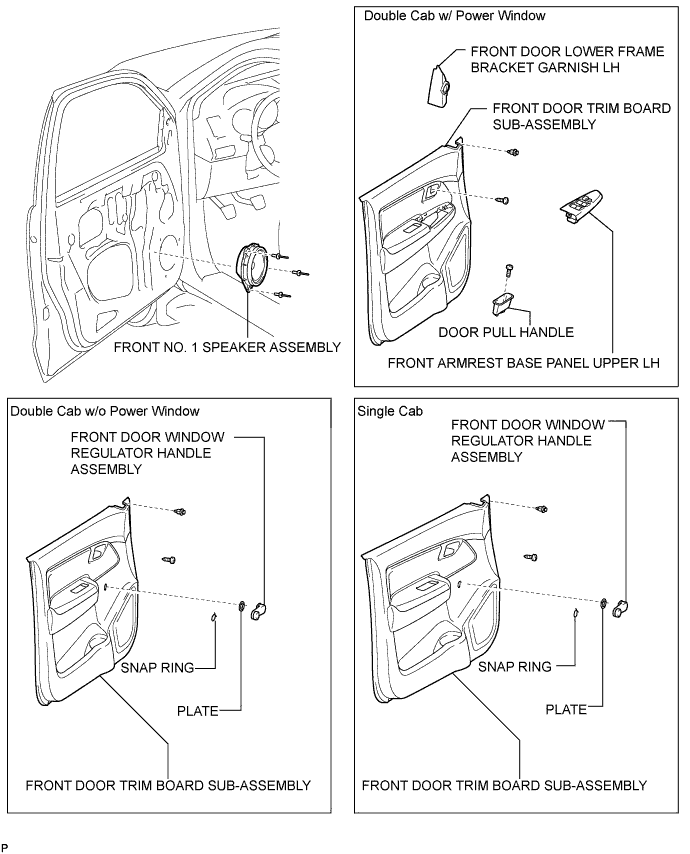 FRONT NO. 1 SPEAKER ASSEMBLY

Double Cab w/ Power Window

FRONT DOOR LOWER FRAME BRACKET GARNISH LH

FRONT DOOR TRIM BOARD SUB-ASSEMBLY

DOOR PULL HANDLE

FRONT ARMREST BASE PANEL UPPER LH

Double Cab w/o Power Window

FRONT DOOR WINDOW REGULATOR HANDLE ASSEMBLY

SNAP RING

PLATE

FRONT DOOR TRIM BOARD SUB-ASSEMBLY

Single Cab

FRONT DOOR WINDOW REGULATOR HANDLE ASSEMBLY

SNAP RING

PLATE

FRONT DOOR TRIM BOARD SUB-ASSEMBLY

P