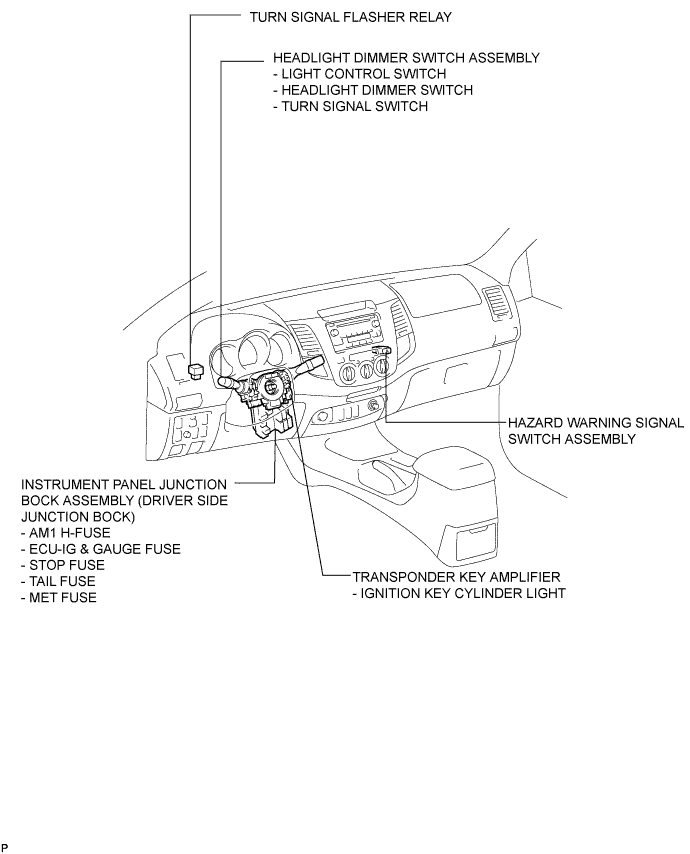 TURN SIGNAL FLASHER RELAY

HEADLIGHT DIMMER SWITCH ASSEMBLY
- LIGHT CONTROL SWITCH
- HEADLIGHT DIMMER SWITCH
- TURN SIGNAL SWITCH

HAZARD WARNING SIGNAL SWITCH ASSEMBLY

INSTRUMENT PANEL JUNCTION BOCK ASSEMBLY (DRIVER SIDE JUNCTION BOCK)
- AM1 H-FUSE
- ECU-IG & GAUGE FUSE
- STOP FUSE
- TAIL FUSE
- MET FUSE

TRANSPONDER KEY AMPLIFIER
- IGNITION KEY CYLINDER LIGHT

P