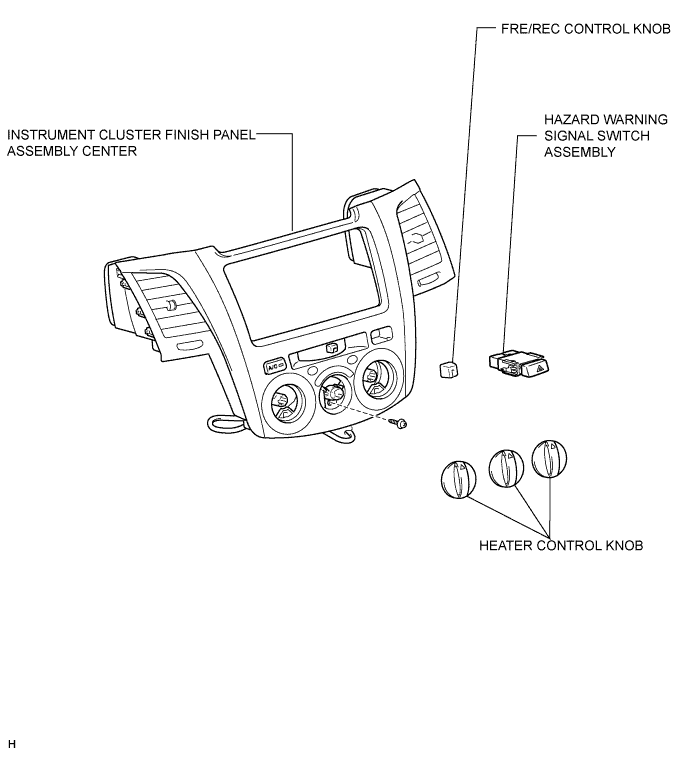 FRE/REC CONTROL KNOB

INSTRUMENT CLUSTER FINISH PANEL ASSEMBLY CENTER

HAZARD WARNING SIGNAL SWITCH ASSEMBLY

A/C

HEATER CONTROL KNOB

H