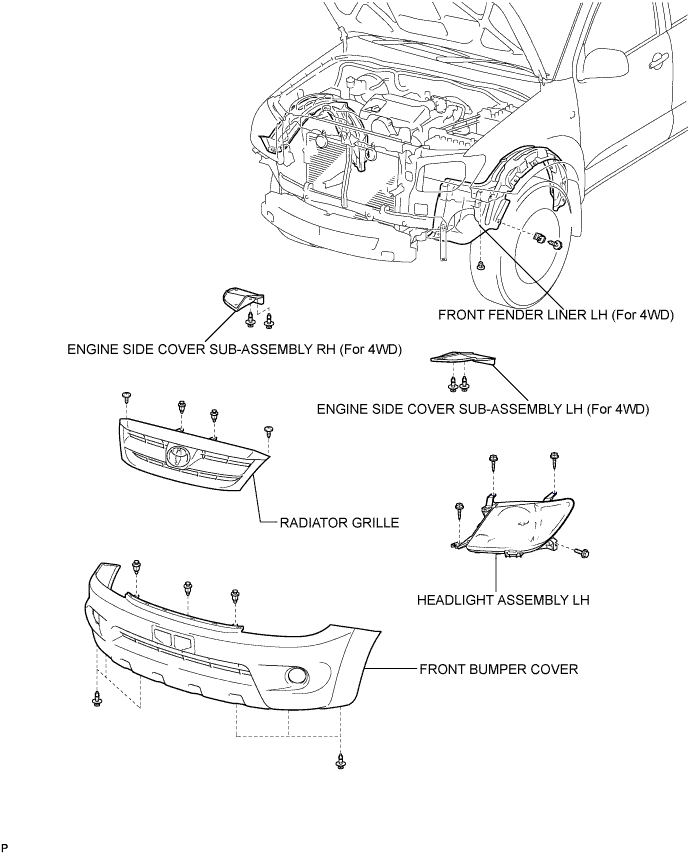 FRONT FENDER LINER LH (For 4WD)

ENGINE SIDE COVER SUB-ASSEMBLY RH (For 4WD)

ENGINE SIDE COVER SUB-ASSEMBLY LH (For 4WD)

RADIATOR GRILLE

HEADLIGHT ASSEMBLY LH

FRONT BUMPER COVER

P