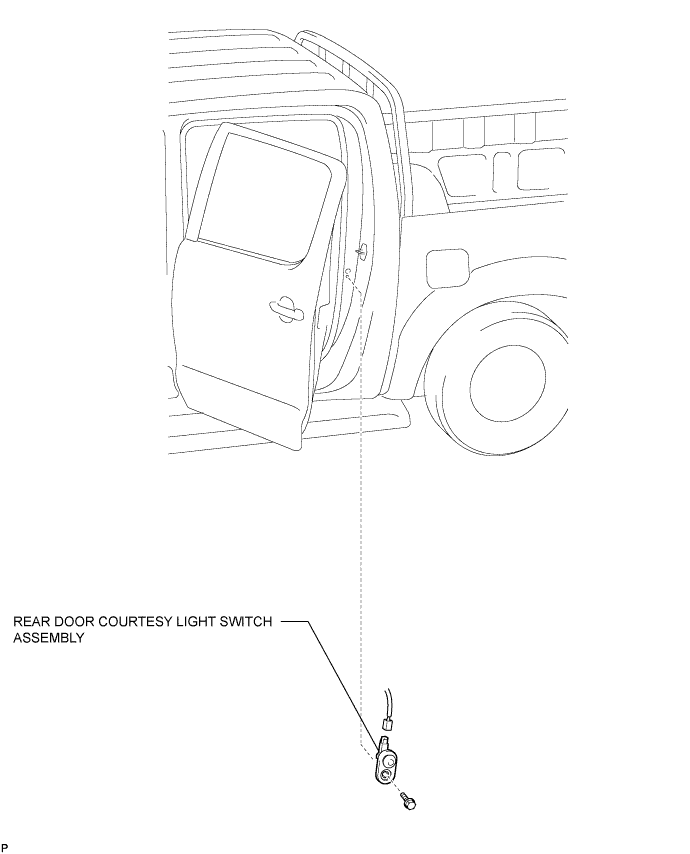 REAR DOOR COURTESY LIGHT SWITCH ASSEMBLY

P