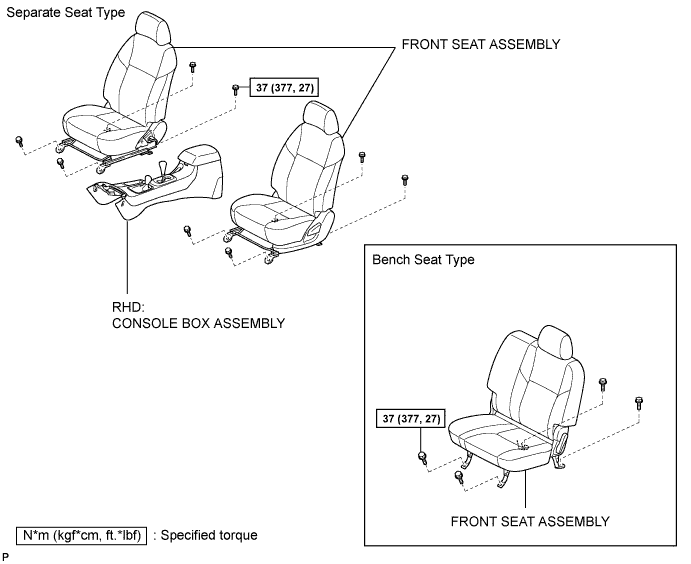 Separate Seat Type

FRONT SEAT ASSEMBLY

37 (377, 27)

RHD:
CONSOLE BOX ASSEMBLY

Bench Seat Type

37 (377, 27)

FRONT SEAT ASSEMBLY

N*m (kgf*cm, ft.*lbf) : Specified torque

P