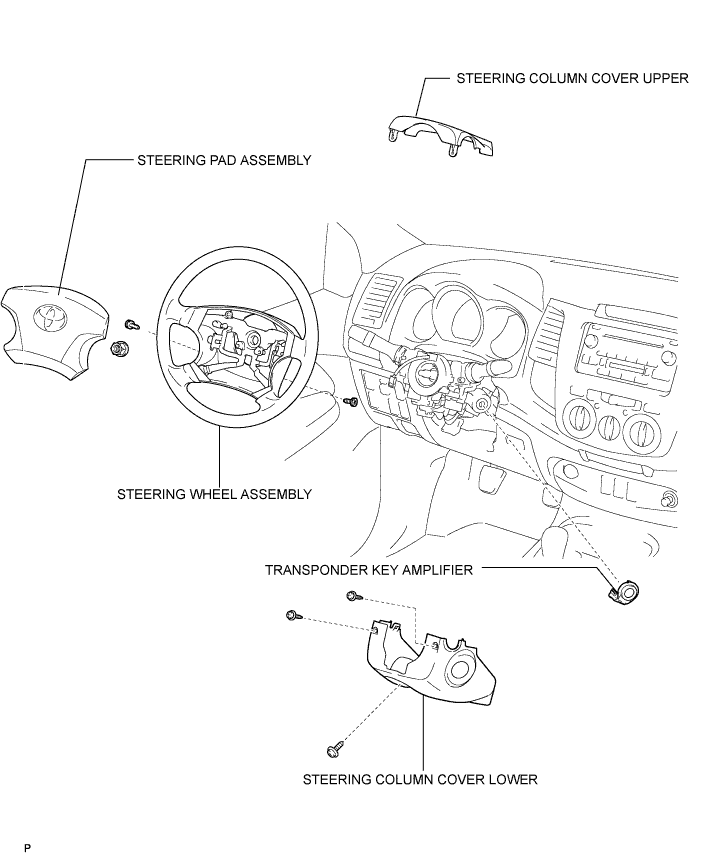 STEERING COLUMN COVER UPPER

STEERING PAD ASSEMBLY

STEERING WHEEL ASSEMBLY

TRANSPONDER KEY AMPLIFIER

STEERING COLUMN COVER LOWER

P