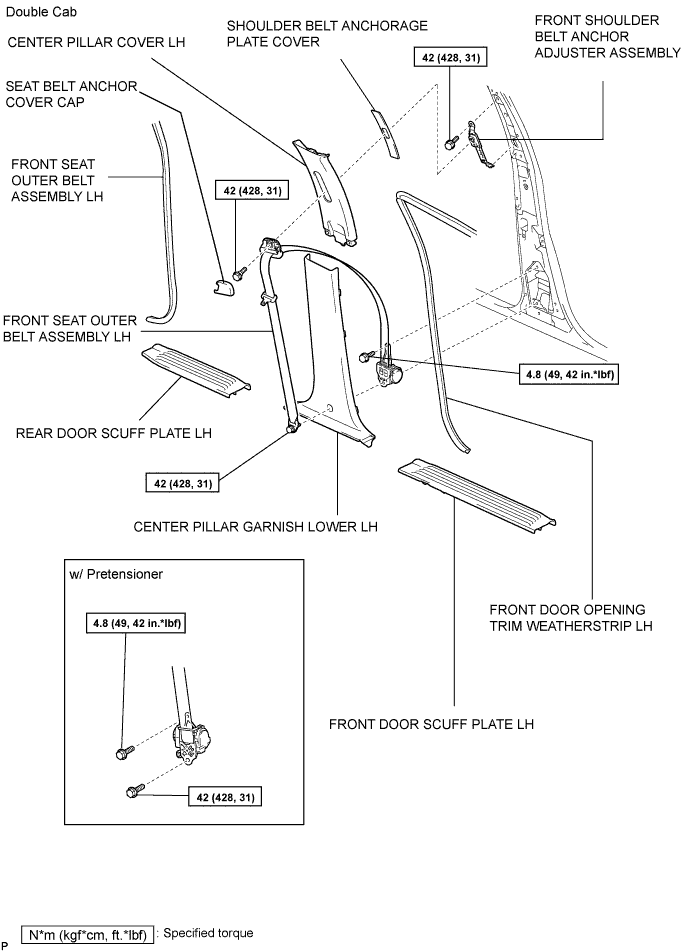 Double Cab

CENTER PILLAR COVER LH

SHOULDER BELT ANCHORAGE PLATE COVER

FRONT SHOULDER BELT ANCHOR ADJUSTER ASSEMBLY

42 (428, 31)

SEAT BELT ANCHOR COVER CAP

FRONT SEAT OUTER BELT ASSEMBLY LH

42 (428, 31)

FRONT SEAT OUTER BELT ASSEMBLY LH

4.8 (49, 42 in.*lbf)

REAR DOOR SCUFF PLATE LH

42 (428, 31)

CENTER PILLAR GARNISH LOWER LH

w/ Pretensioner

4.8 (49, 42 in.*lbf)

42 (428, 31)

FRONT DOOR OPENING TRIM WEATHERSTRIP LH

FRONT DOOR SCUFF PLATE LH

N*m (kgf*cm, ft.*lbf) : Specified torque

P