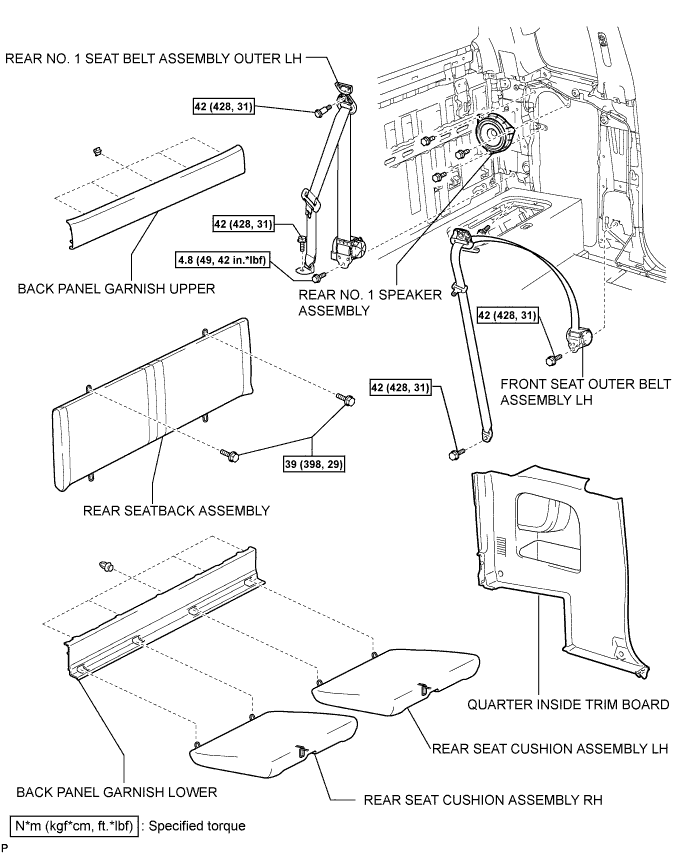 REAR NO. 1 SEAT BELT ASSEMBLY OUTER LH

42 (428, 31)

42 (428, 31)

4.8 (49, 42 in.*lbf)

BACK PANEL GARNISH UPPER

REAR NO. 1 SPEAKER ASSEMBLY

42 (428, 31)

FRONT SEAT OUTER BELT ASSEMBLY LH

42 (428, 31)

39 (398, 29)

REAR SEATBACK ASSEMBLY

QUARTER INSIDE TRIM BOARD

REAR SEAT CUSHION ASSEMBLY LH

BACK PANEL GARNISH LOWER

REAR SEAT CUSHION ASSEMBLY RH

N*m (kgf*cm, ft.*lbf) : Specified torque

P