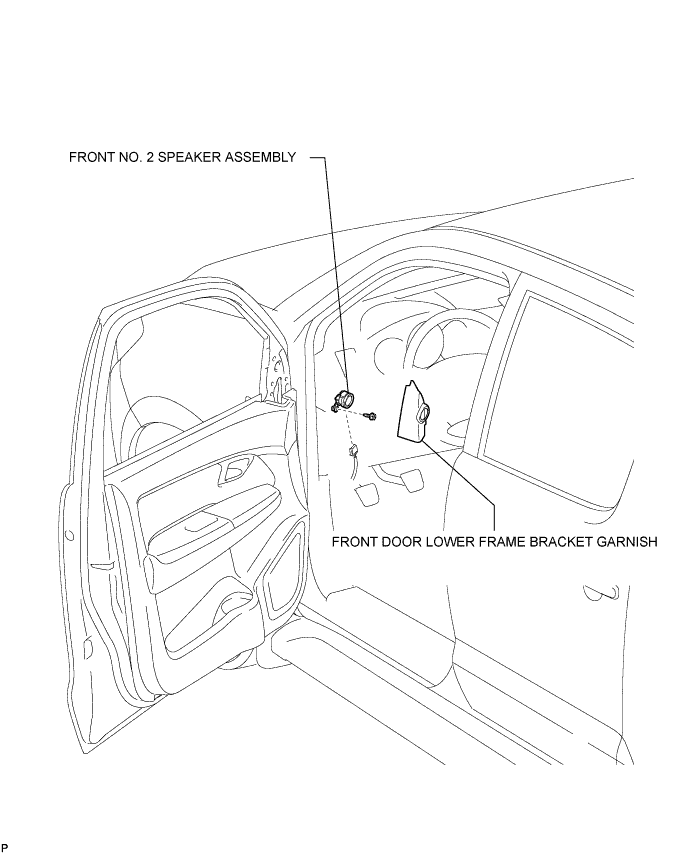 FRONT NO. 2 SPEAKER ASSEMBLY

FRONT DOOR LOWER FRAME BRACKET GARNISH

P