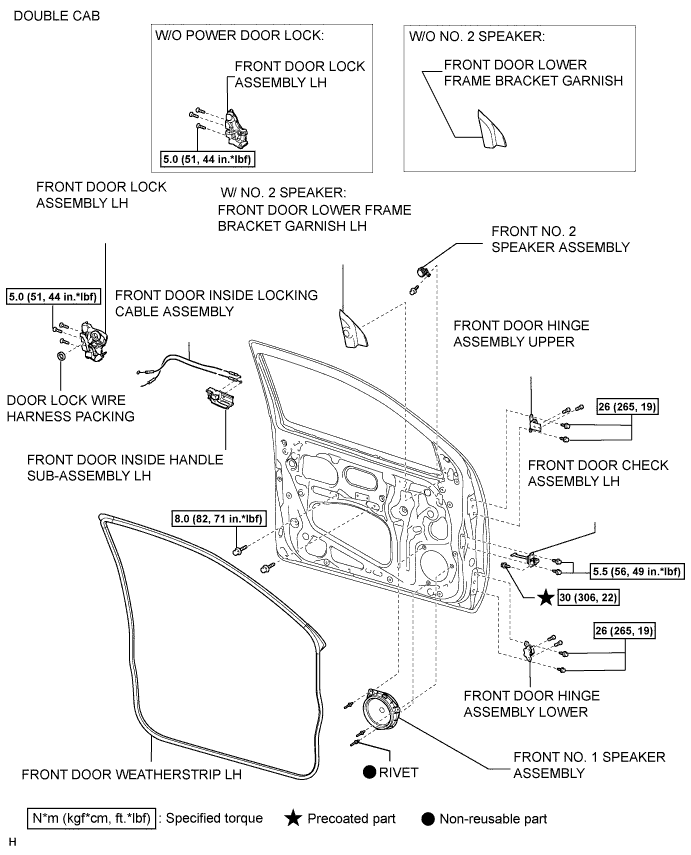 DOUBLE CAB

W/O POWER DOOR LOCK:

FRONT DOOR LOCK ASSEMBLY LH

5.0 (51, 44 in.*lbf)

W/O NO. 2 SPEAKER:

FRONT DOOR LOWER FRAME BRACKET GARNISH

FRONT DOOR LOCK ASSEMBLY LH

W/ NO. 2 SPEAKER: FRONT DOOR LOWER FRAME BRACKET GARNISH LH

FRONT NO. 2 SPEAKER ASSEMBLY

5.0 (51, 44 in.*lbf)

FRONT DOOR INSIDE LOCKING CABLE ASSEMBLY

FRONT DOOR HINGE ASSEMBLY UPPER

DOOR LOCK WIRE HARNESS PACKING

26 (265, 19)

FRONT DOOR INSIDE HANDLE SUB-ASSEMBLY LH

FRONT DOOR CHECK ASSEMBLY LH

8.0 (82, 71 in.*lbf)

5.5 (56, 49 in.*lbf)

30 (306, 22)

26 (265, 19)

FRONT DOOR HINGE ASSEMBLY LOWER

FRONT DOOR WEATHERSTRIP LH

RIVET

FRONT NO. 1 SPEAKER ASSEMBLY

N*m (kgf*cm, ft.*lbf) : Specified torque Precoated part Non-reusable part

H